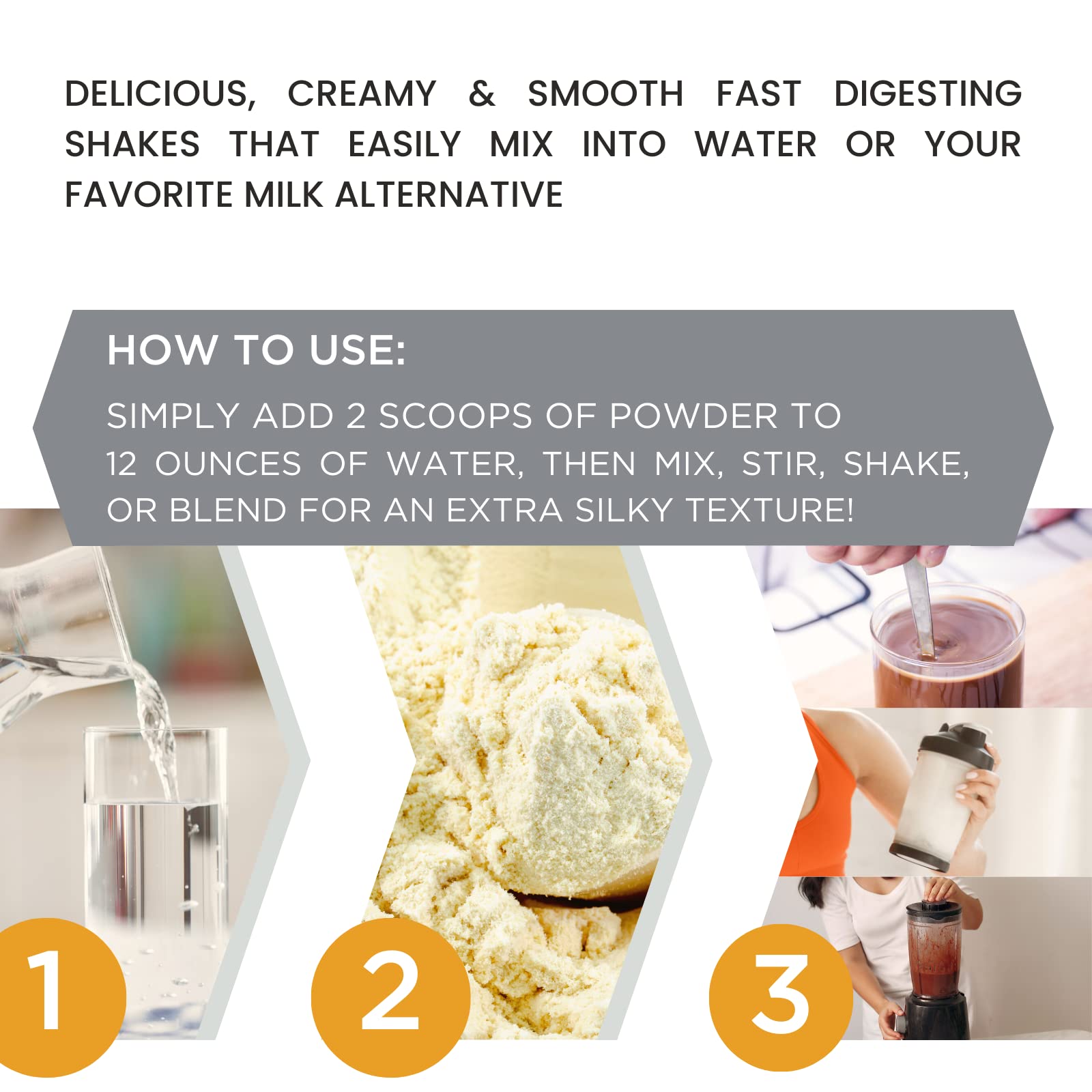 DELICIOUS, CREAMY & SMOOTH FAST DIGESTING SHAKES THAT EASILY MIX INTO WATER OR YOUR FAVORITE MILK ALTERNATIVE

HOW TO USE:

SIMPLY ADD 2 SCOOPS OF POWDER TO 12 OUNCES OF WATER, THEN MIX, STIR, SHAKE, OR BLEND FOR AN EXTRA SILKY TEXTURE!

1

2

3