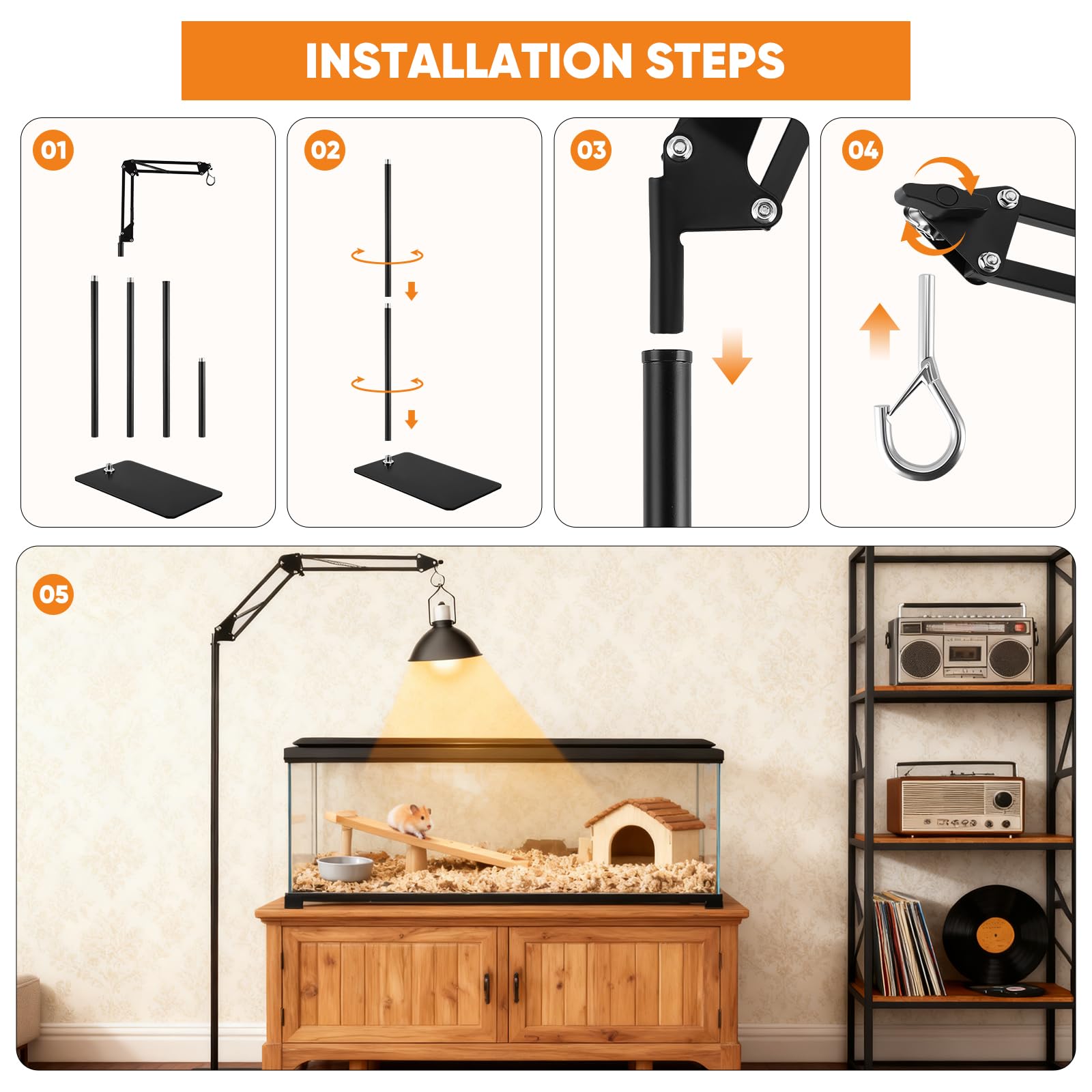 INSTALLATION STEPS

01

02

03

04

05