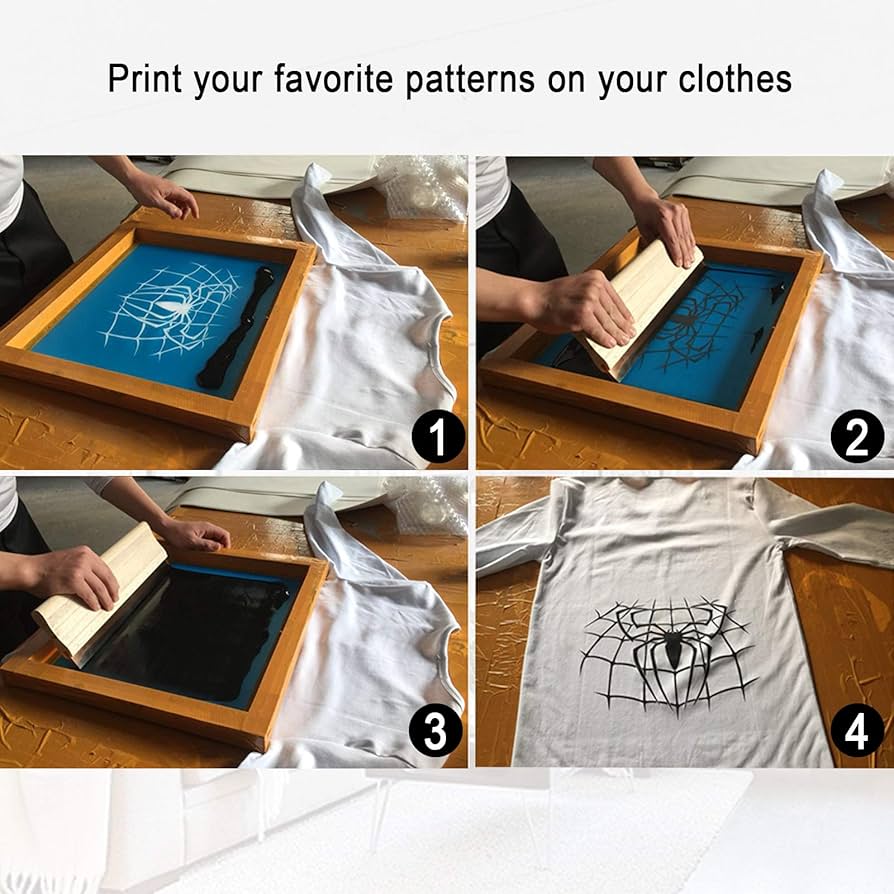 Print your favorite patterns on your clothes

1

2

3

4