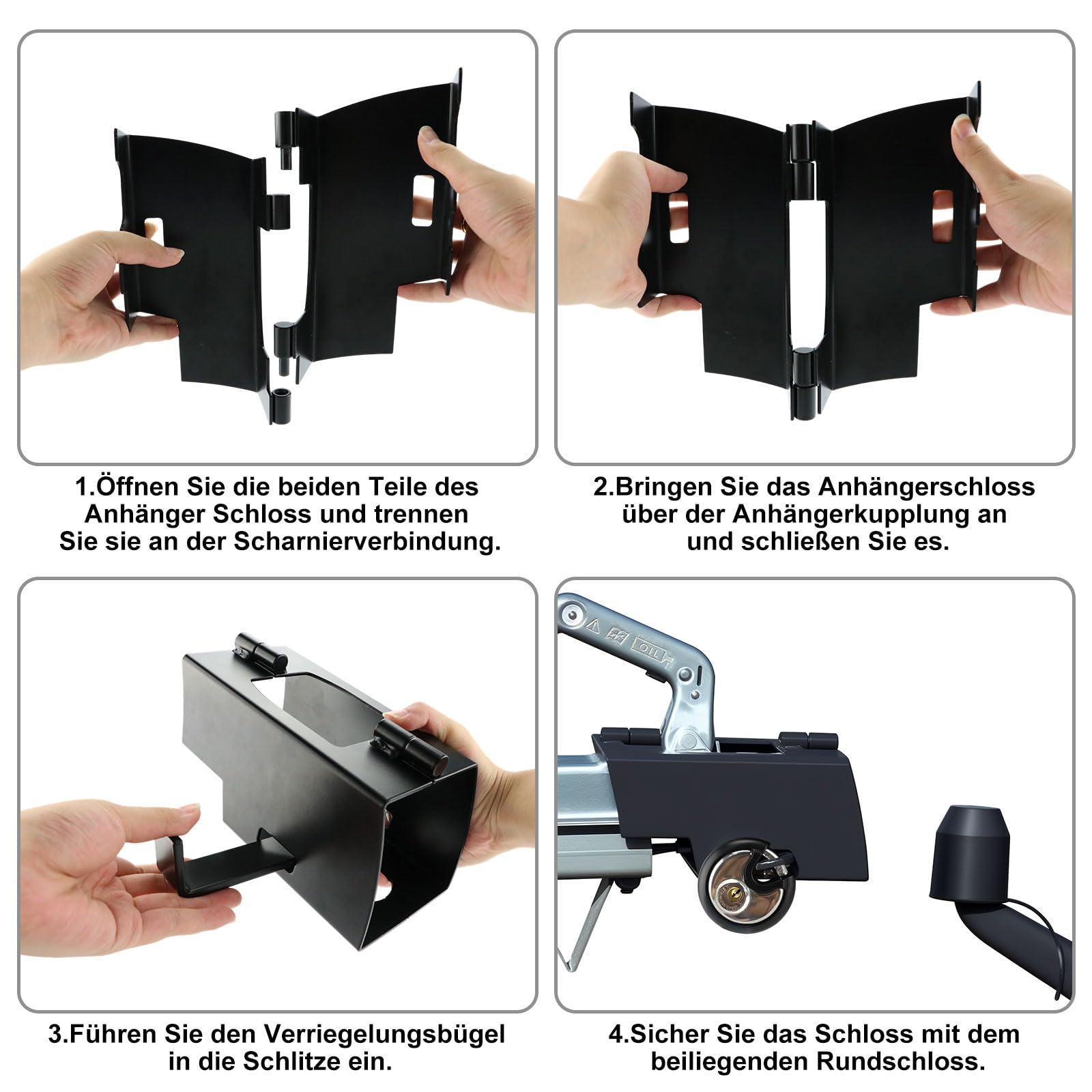 1.Öffnen Sie die beiden Teile des Anhänger Schloss und trennen Sie sie an der Scharnierverbindung.

2.Bringen Sie das Anhängerschloss über der Anhängerkupplung an und schließen Sie es.

OIL

3.Führen Sie den Verriegelungsbügel in die Schlitze ein.

4.Sicher Sie das Schloss mit dem beiliegenden Rundschloss.