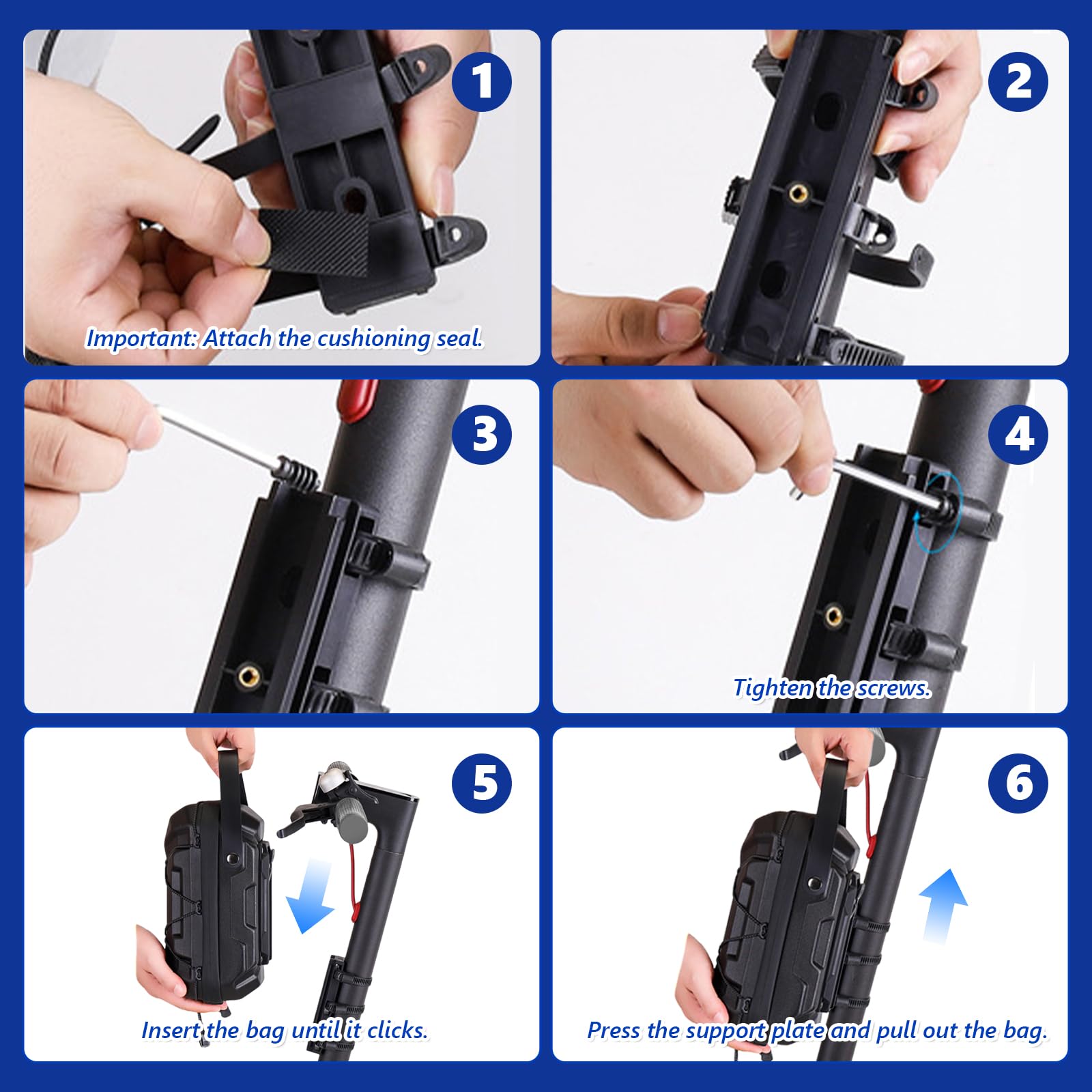 1

Important: Attach the cushioning seal.

2

3

4

Tighten the screws.

5

Insert the bag until it clicks.

6

Press the support plate and pull out the bag.