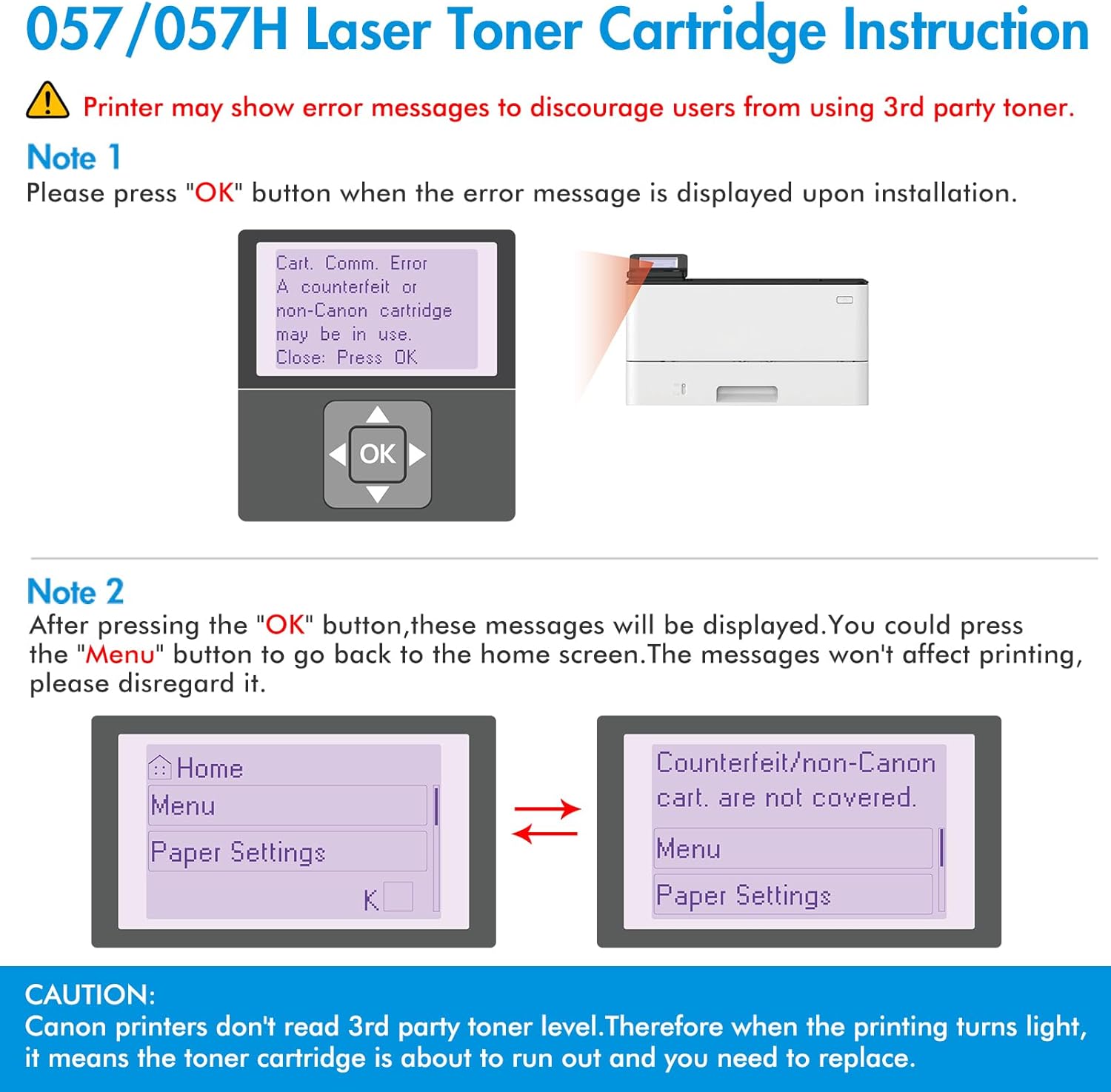 057/057H Laser Toner Cartridge Instruction

Printer may show error messages to discourage users from using 3rd party toner.

Note 1
Please press "OK" button when the error message is displayed upon installation.

Cart. Comm. Error
A counterfeit or
non-Canon cartridge
may be in use.
Close: Press OK

OK

Note 2
After pressing the "OK" button,these messages will be displayed.You could press the "Menu" button to go back to the home screen.The messages won't affect printing, please disregard it.

Home
Menu
Paper Settings
K

Counterfeit/non-Canon
cart. are not covered.
Menu
Paper Settings

CAUTION:
Canon printers don't read 3rd party toner level.Therefore when the printing turns light, it means the toner cartridge is about to run out and you need to replace.