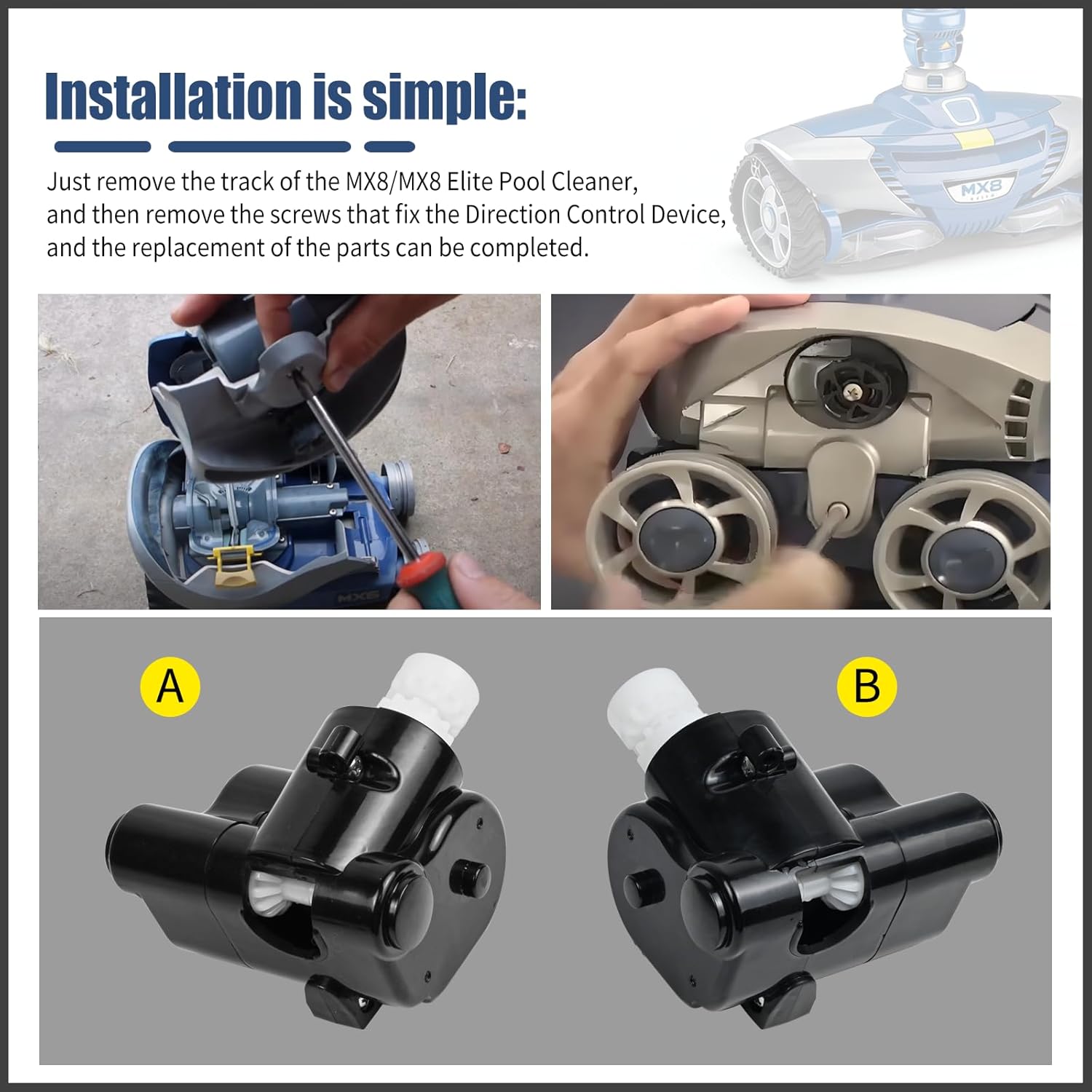 Installation is simple:

Just remove the track of the MX8/MX8 Elite Pool Cleaner, and then remove the screws that fix the Direction Control Device, and the replacement of the parts can be completed.

MX8

MX8

A

B