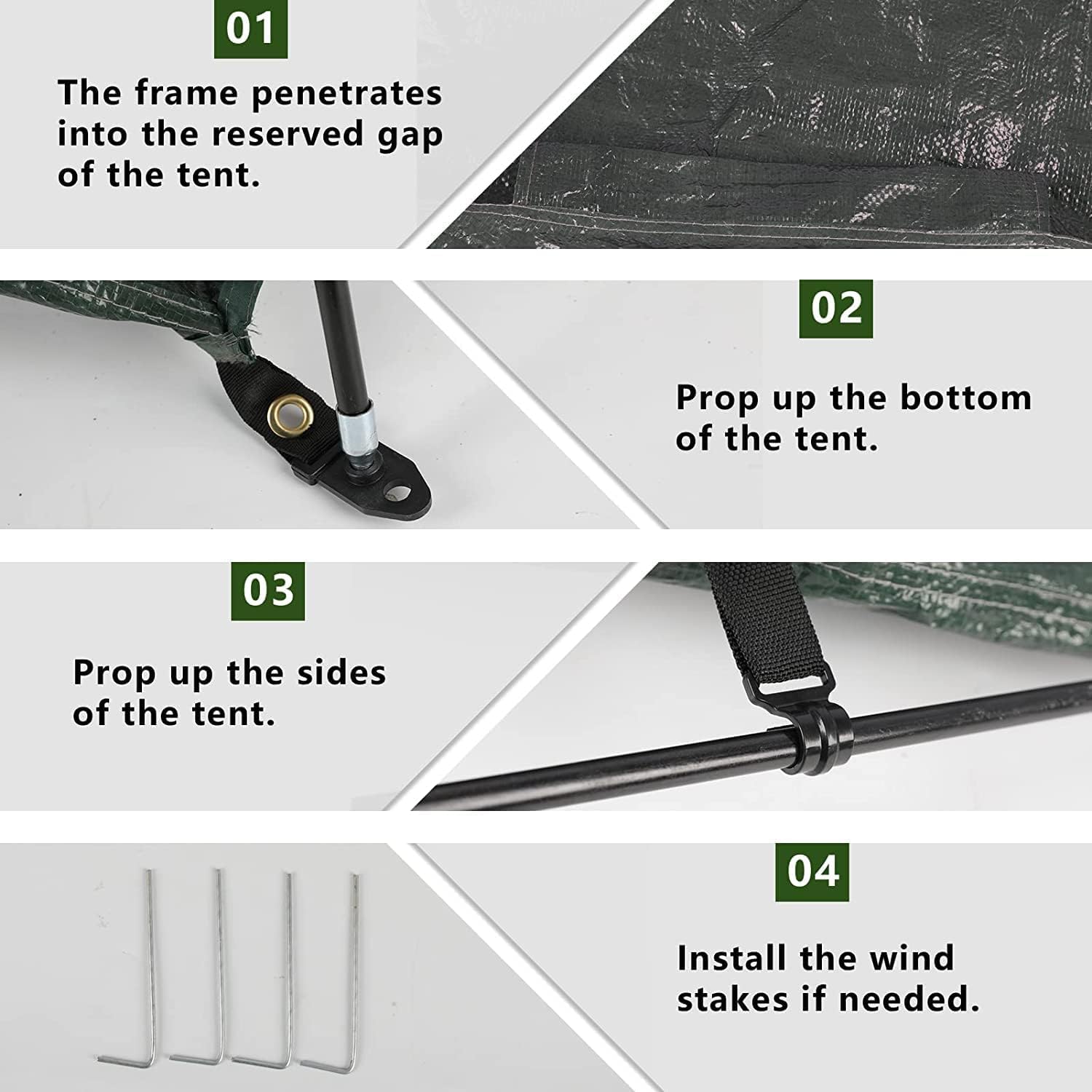 01

The frame penetrates into the reserved gap of the tent.

02

Prop up the bottom of the tent.

03

Prop up the sides of the tent.

04

Install the wind stakes if needed.