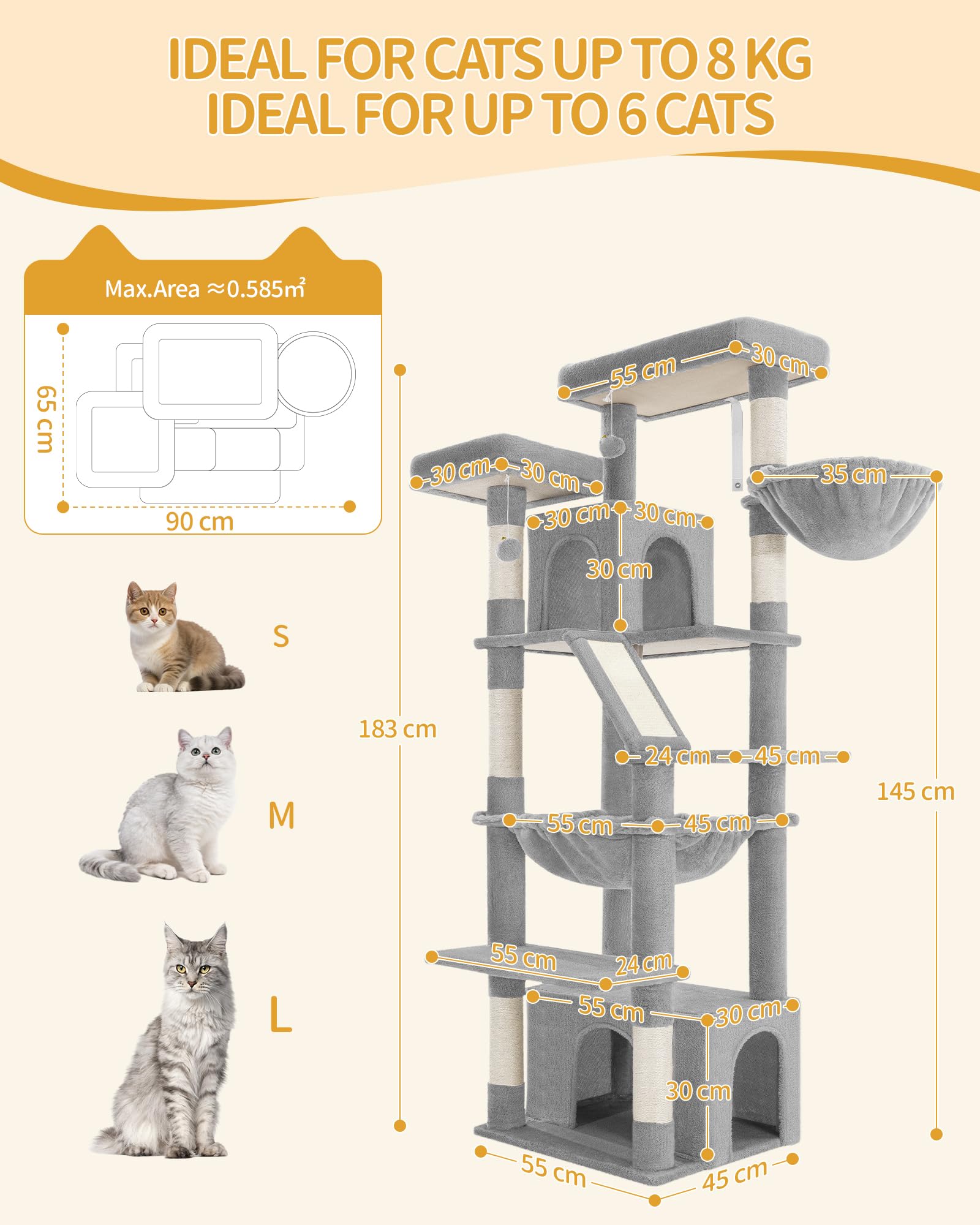 IDEAL FOR CATS UP TO 8 KG
IDEAL FOR UP TO 6 CATS

Max.Area ≈0.585㎡

65 cm

90 cm

S

M

L

183 cm

55 cm
30 cm
30 cm
30 cm
35 cm
30 cm
30 cm
30 cm
24 cm
45 cm
145 cm
55 cm
45 cm
55 cm
24 cm
55 cm
30 cm
30 cm
55 cm
45 cm