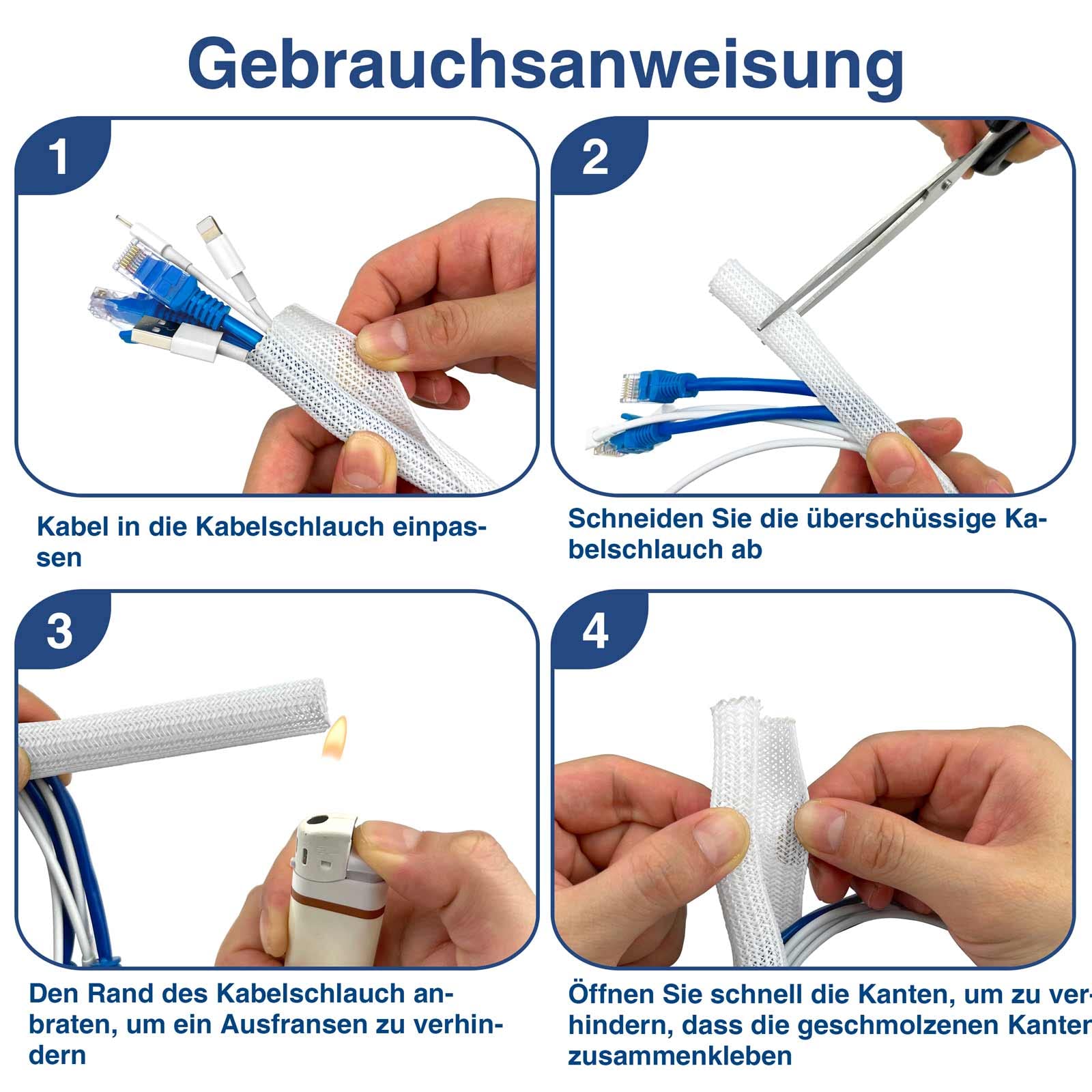 Gebrauchsanweisung

1

Kabel in die Kabelschlauch einpassen

2

Schneiden Sie die überschüssige Kabelschlauch ab

3

Den Rand des Kabelschlauch anbraten, um ein Ausfransen zu verhindern

4

Öffnen Sie schnell die Kanten, um zu verhindern, dass die geschmolzenen Kanten zusammenkleben