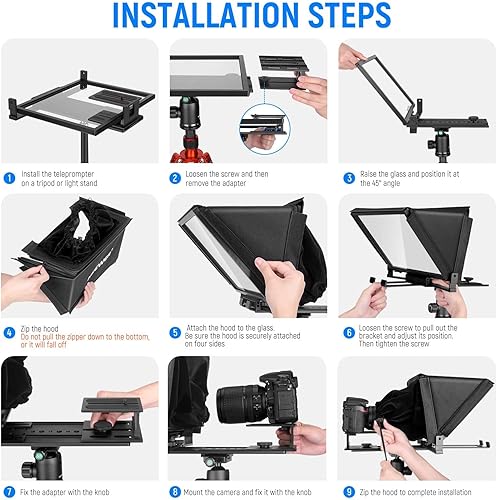 INSTALLATION STEPS

1 Install the teleprompter on a tripod or light stand

2 Loosen the screw and then remove the adapter

3 Raise the glass and position it at the 45° angle

4 Zip the hood
Do not pull the zipper down to the bottom, or it will fall off

5 Attach the hood to the glass. Be sure the hood is securely attached on four sides

6 Loosen the screw to pull out the bracket and adjust its position. Then tighten the screw

7 Fix the adapter with the knob

8 Mount the camera and fix it with the knob

9 Zip the hood to complete installation