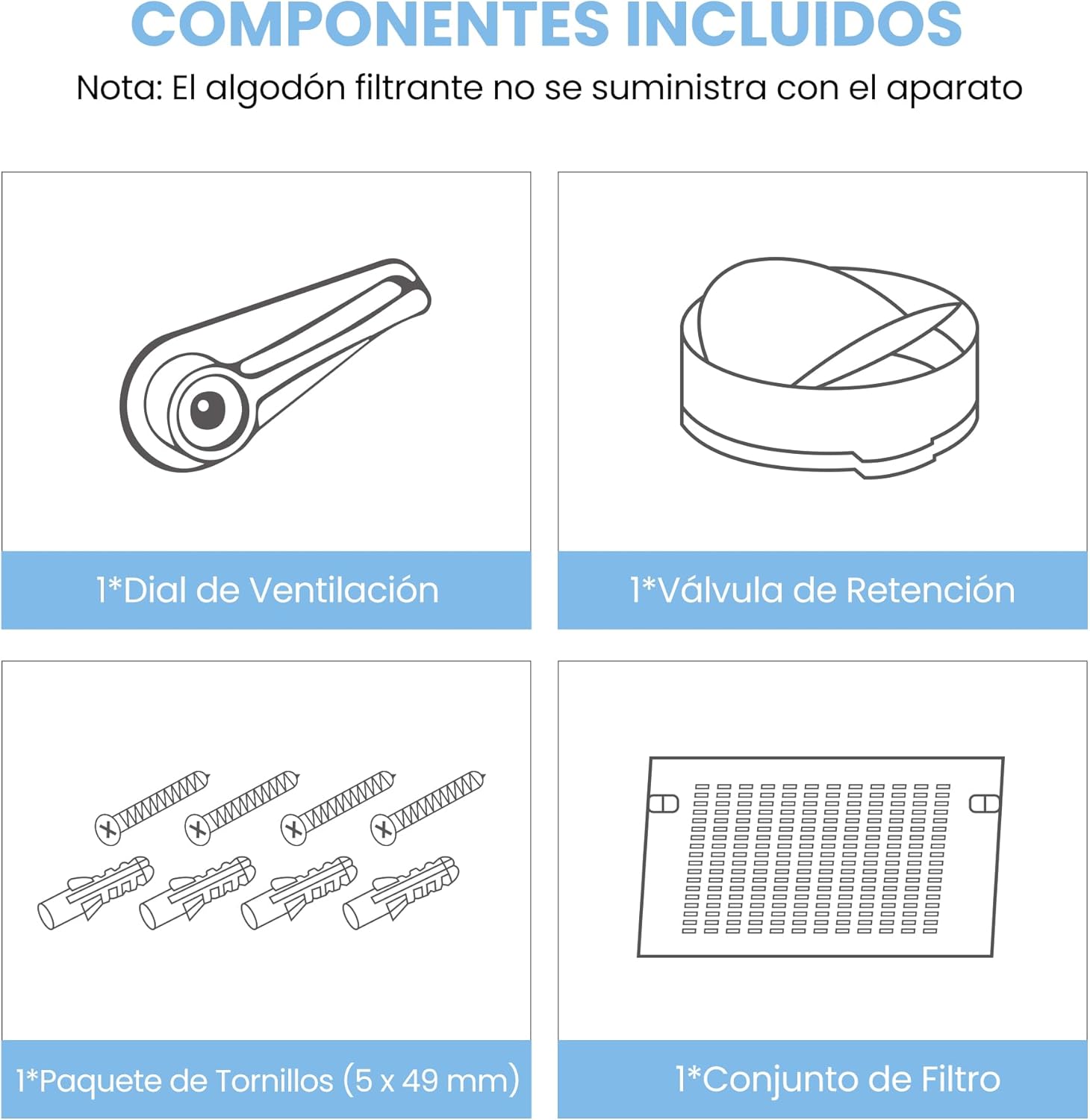 COMPONENTES INCLUIDOS

Nota: El algodón filtrante no se suministra con el aparato

1*Dial de Ventilación

1*Válvula de Retención

1*Paquete de Tornillos (5 x 49 mm)

1*Conjunto de Filtro