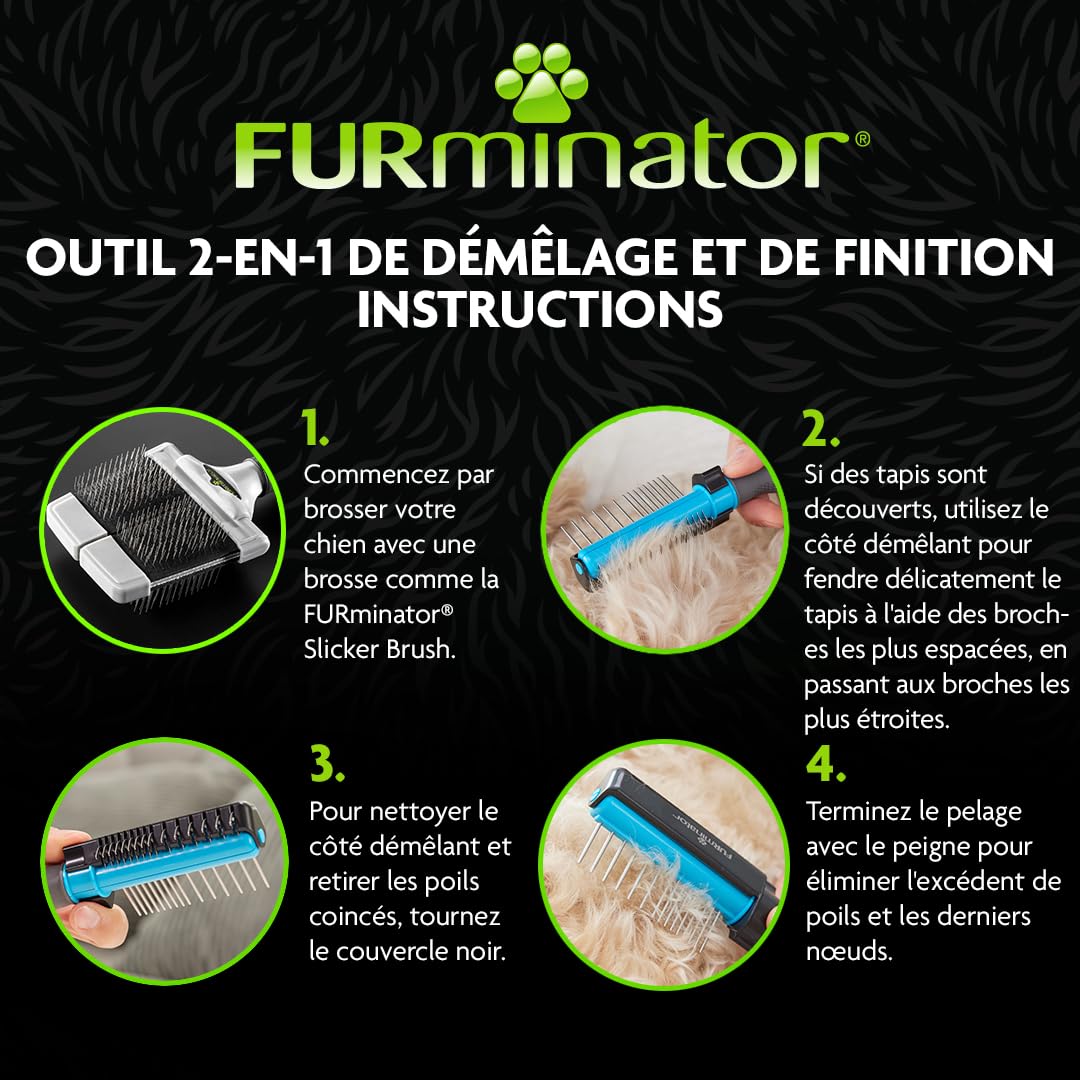 FURminator®

OUTIL 2-EN-1 DE DÉMÊLAGE ET DE FINITION INSTRUCTIONS

1.
Commencez par brosser votre chien avec une brosse comme la FURminator® Slicker Brush.

2.
Si des tapis sont découverts, utilisez le côté démêlant pour fendre délicatement le tapis à l'aide des broches les plus espacées, en passant aux broches les plus étroites.

3.
Pour nettoyer le côté démêlant et retirer les poils coincés, tournez le couvercle noir.

4.
Terminez le pelage avec le peigne pour éliminer l'excédent de poils et les derniers nœuds.

FURminator