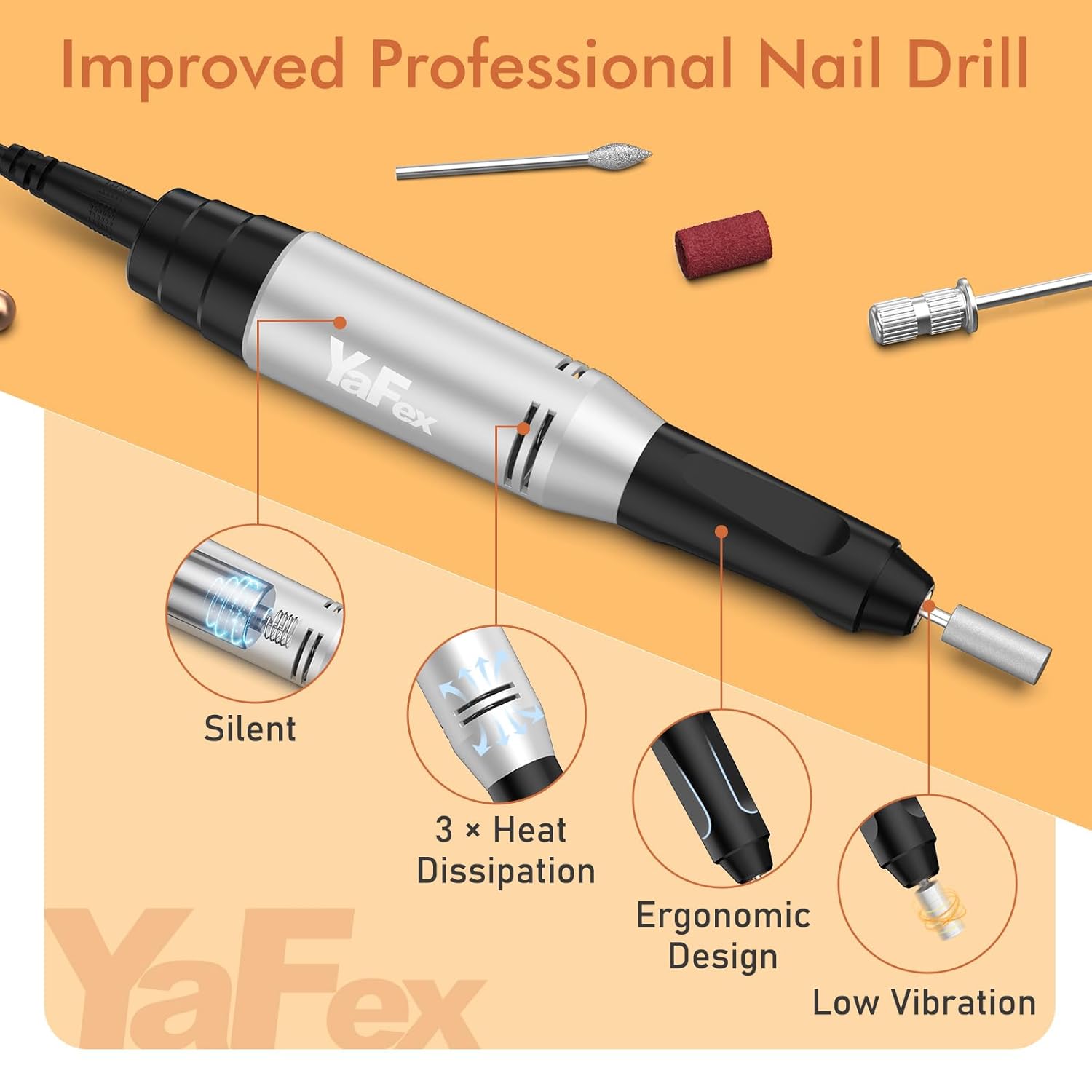 Improved Professional Nail Drill

YaFex

Silent

3 × Heat Dissipation

Ergonomic Design

Low Vibration

YaFex