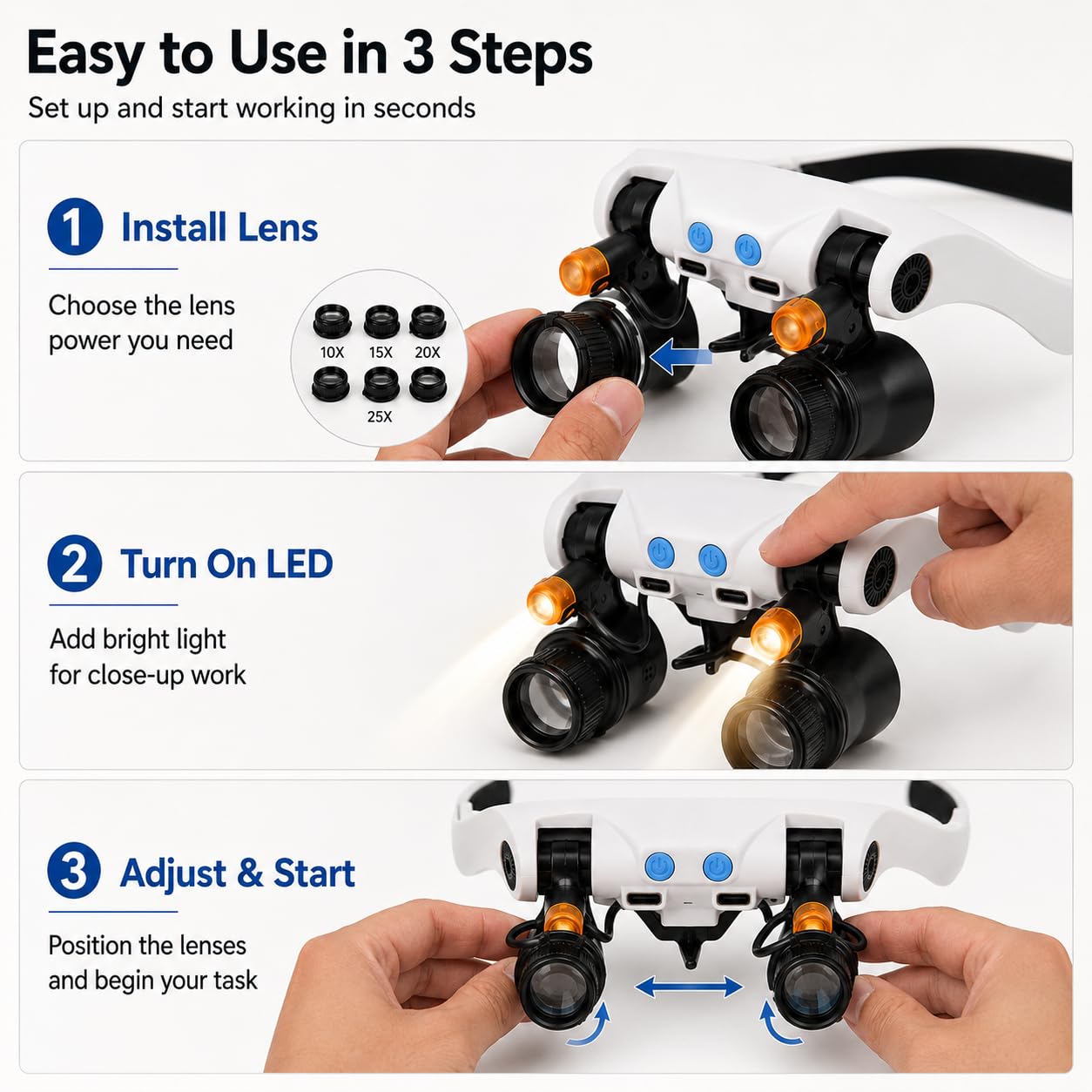 Easy to Use in 3 Steps

Set up and start working in seconds

1 Install Lens

Choose the lens power you need

10X 15X 20X

25X

2 Turn On LED

Add bright light for close-up work

3 Adjust & Start

Position the lenses and begin your task