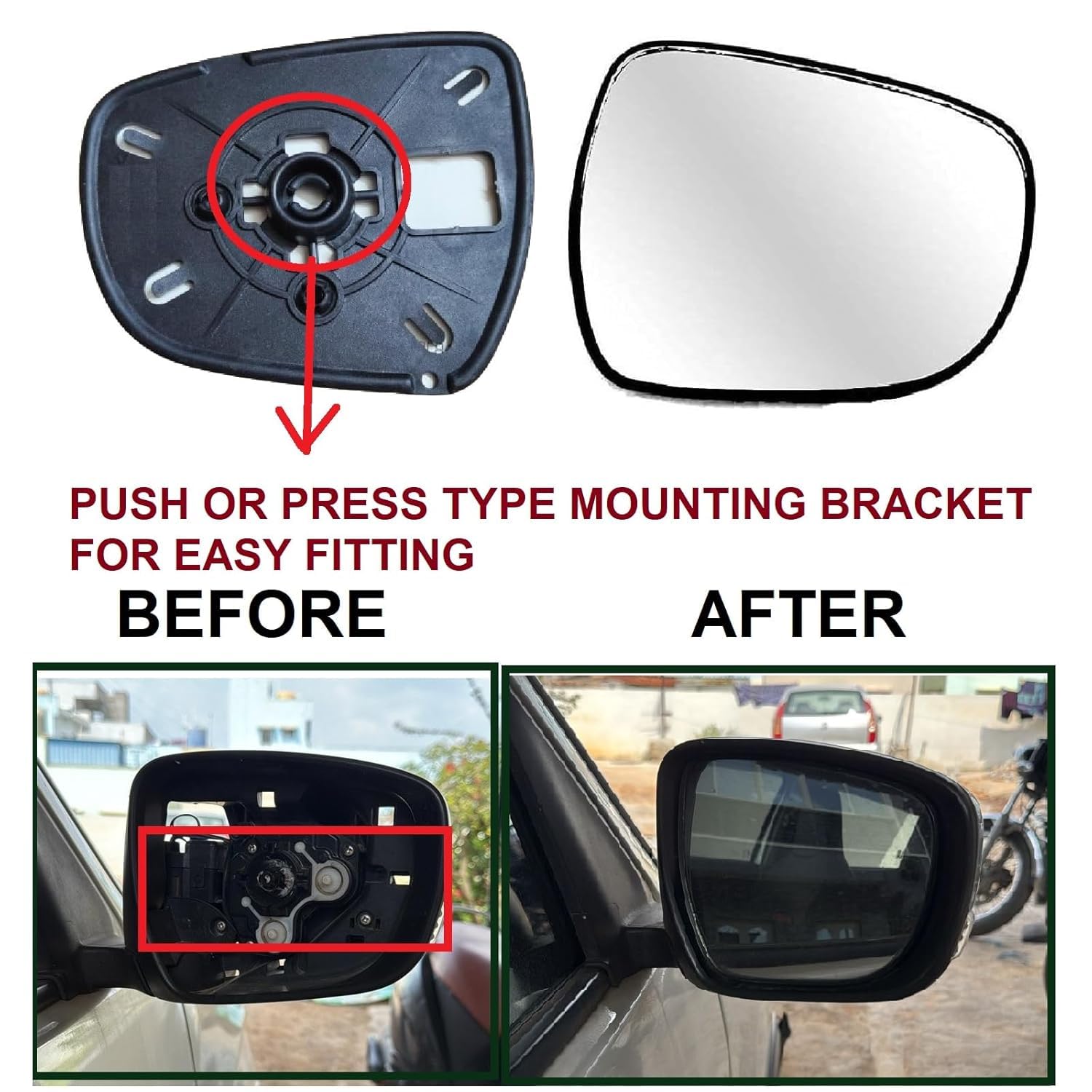 PUSH OR PRESS TYPE MOUNTING BRACKET FOR EASY FITTING

BEFORE

AFTER