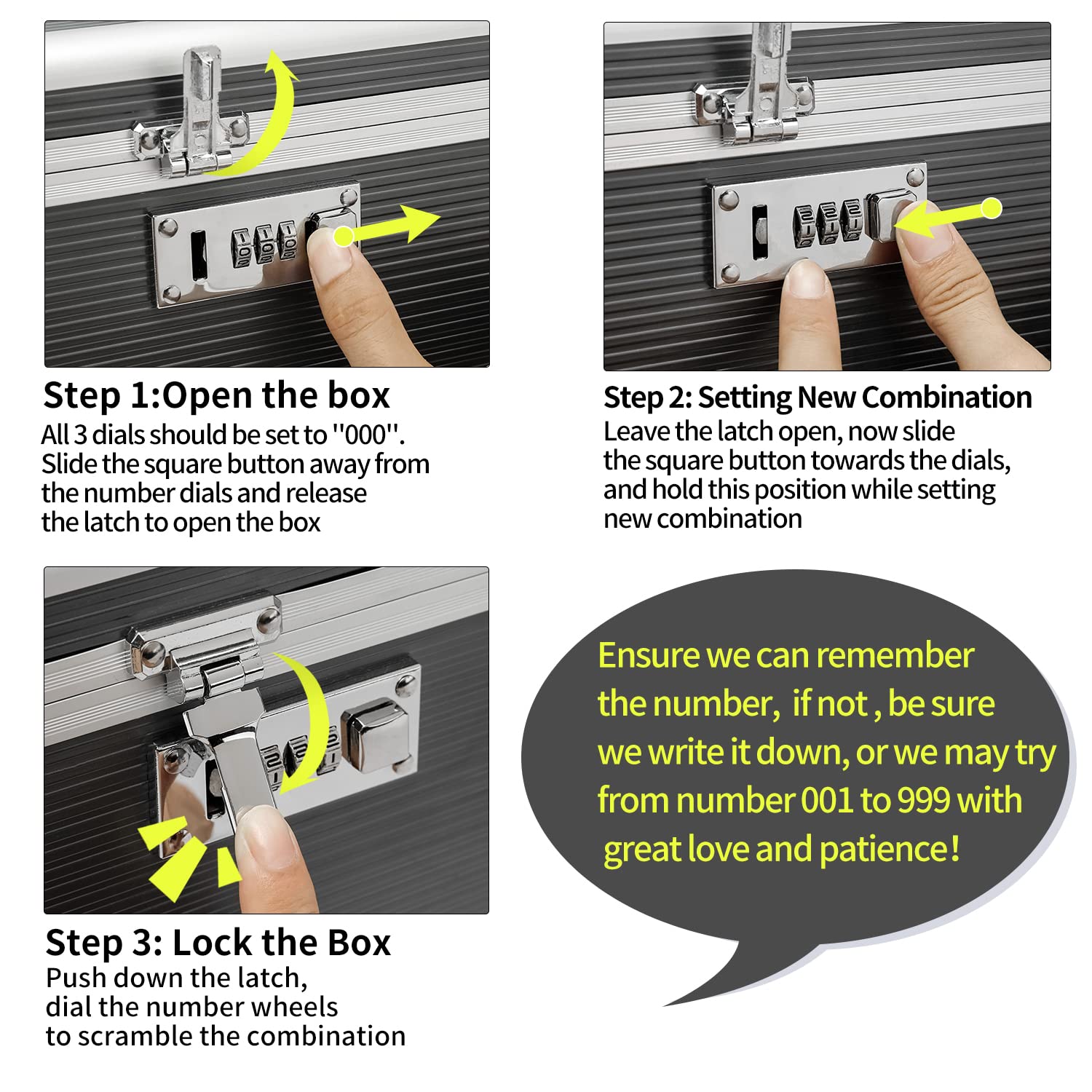 Step 1:Open the box
All 3 dials should be set to "000". Slide the square button away from the number dials and release the latch to open the box

Step 2: Setting New Combination
Leave the latch open, now slide the square button towards the dials, and hold this position while setting new combination

Step 3: Lock the Box
Push down the latch, dial the number wheels to scramble the combination

Ensure we can remember the number, if not , be sure we write it down, or we may try from number 001 to 999 with great love and patience!