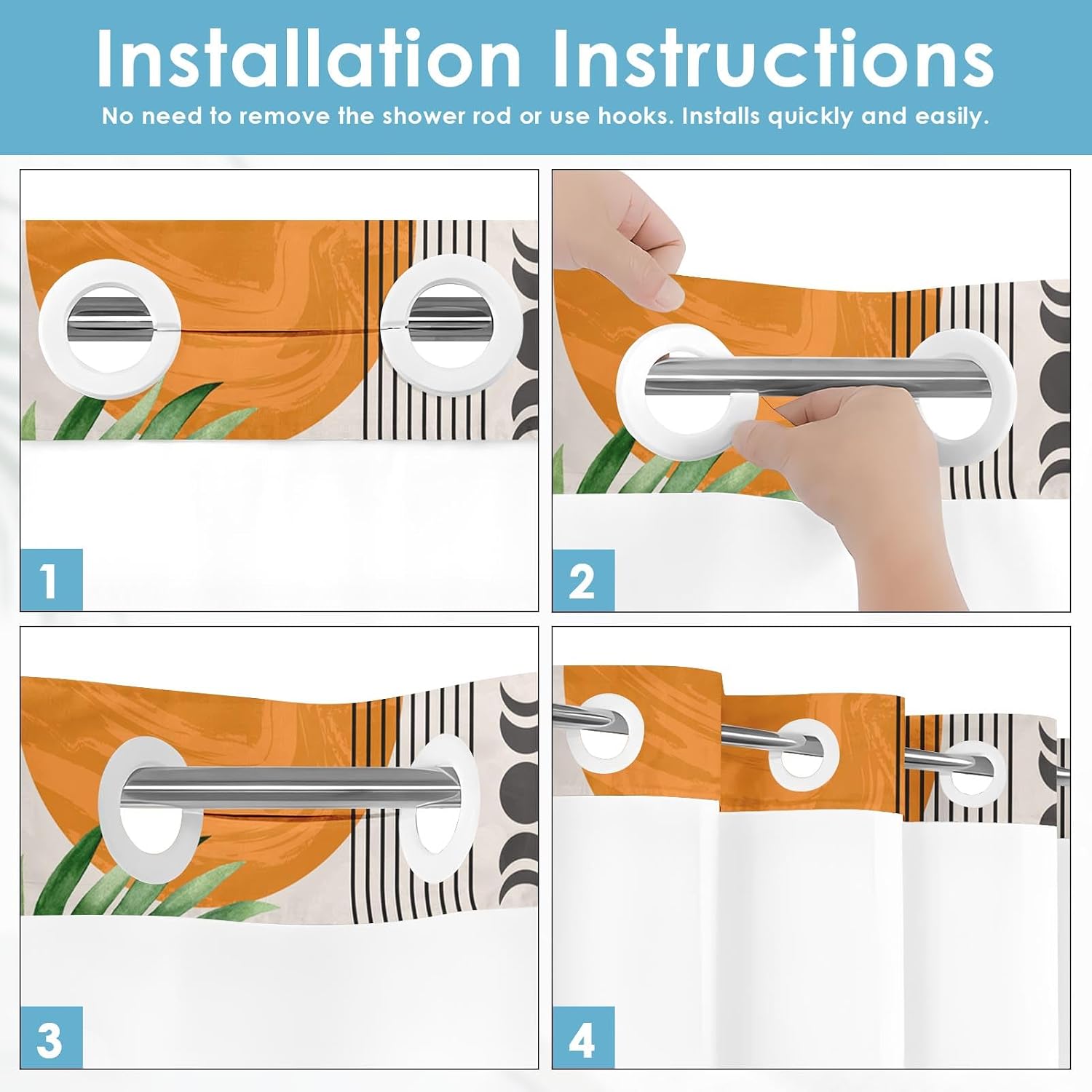 Installation Instructions

No need to remove the shower rod or use hooks. Installs quickly and easily.

1

2

3

4