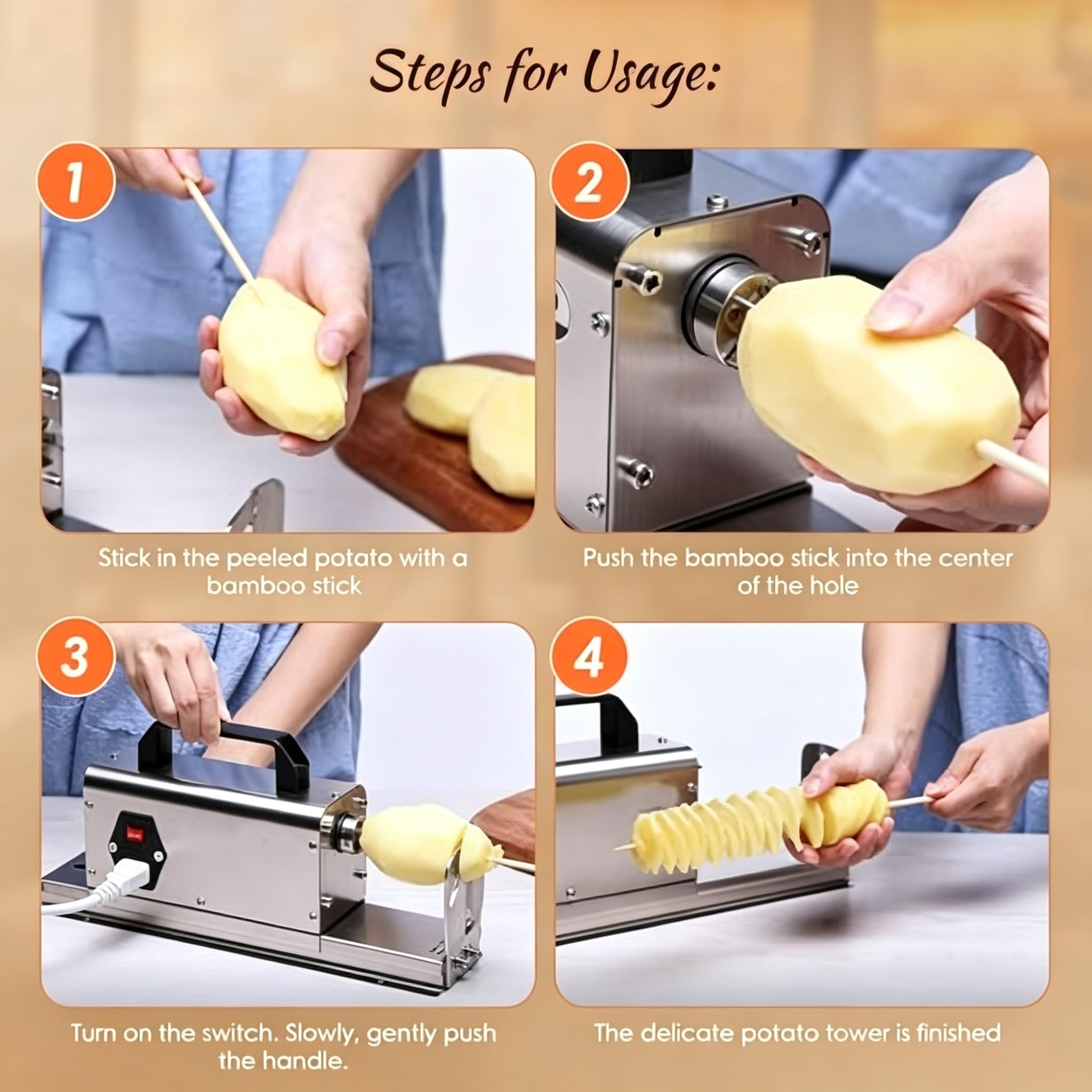 Steps for Usage:

1

Stick in the peeled potato with a bamboo stick

2

Push the bamboo stick into the center of the hole

3

Turn on the switch. Slowly, gently push the handle.

4

The delicate potato tower is finished