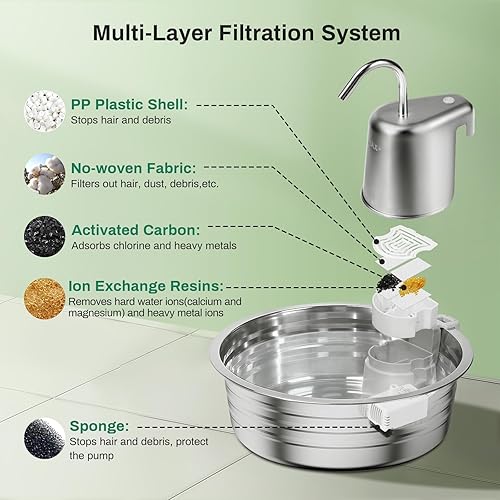 Multi-Layer Filtration System

PP Plastic Shell:
Stops hair and debris

No-woven Fabric:
Filters out hair, dust, debris,etc.

Activated Carbon:
Adsorbs chlorine and heavy metals

Ion Exchange Resins:
Removes hard water ions(calcium and magnesium) and heavy metal ions

Sponge:
Stops hair and debris, protect the pump