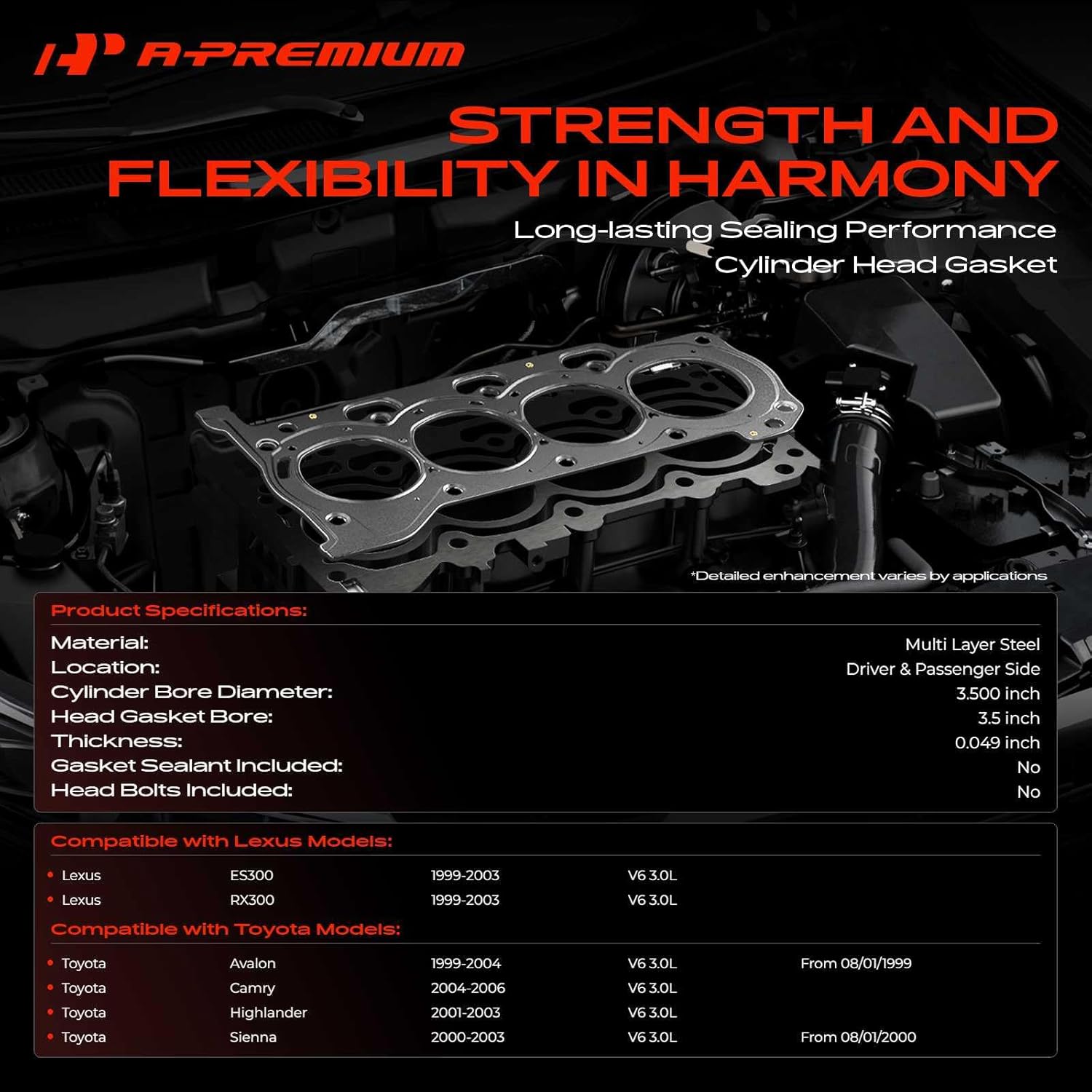 A-PREMIUM

STRENGTH AND FLEXIBILITY IN HARMONY

Long-lasting Sealing Performance
Cylinder Head Gasket

*Detailed enhancement varies by applications

Product Specifications:

| | |
|---|---|
| Material: | Multi Layer Steel |
| Location: | Driver & Passenger Side |
| Cylinder Bore Diameter: | 3.500 inch |
| Head Gasket Bore: | 3.5 inch |
| Thickness: | 0.049 inch |
| Gasket Sealant Included: | No |
| Head Bolts Included: | No |

Compatible with Lexus Models:

| | | | | |
|---|---|---|---|---|
| Lexus | ES300 | 1999-2003 | V6 3.0L | |
| Lexus | RX300 | 1999-2003 | V6 3.0L | |

Compatible with Toyota Models:

| | | | | |
|---|---|---|---|---|
| Toyota | Avalon | 1999-2004 | V6 3.0L | From 08/01/1999 |
| Toyota | Camry | 2004-2006 | V6 3.0L | |
| Toyota | Highlander | 2001-2003 | V6 3.0L | |
| Toyota | Sienna | 2000-2003 | V6 3.0L | From 08/01/2000 |