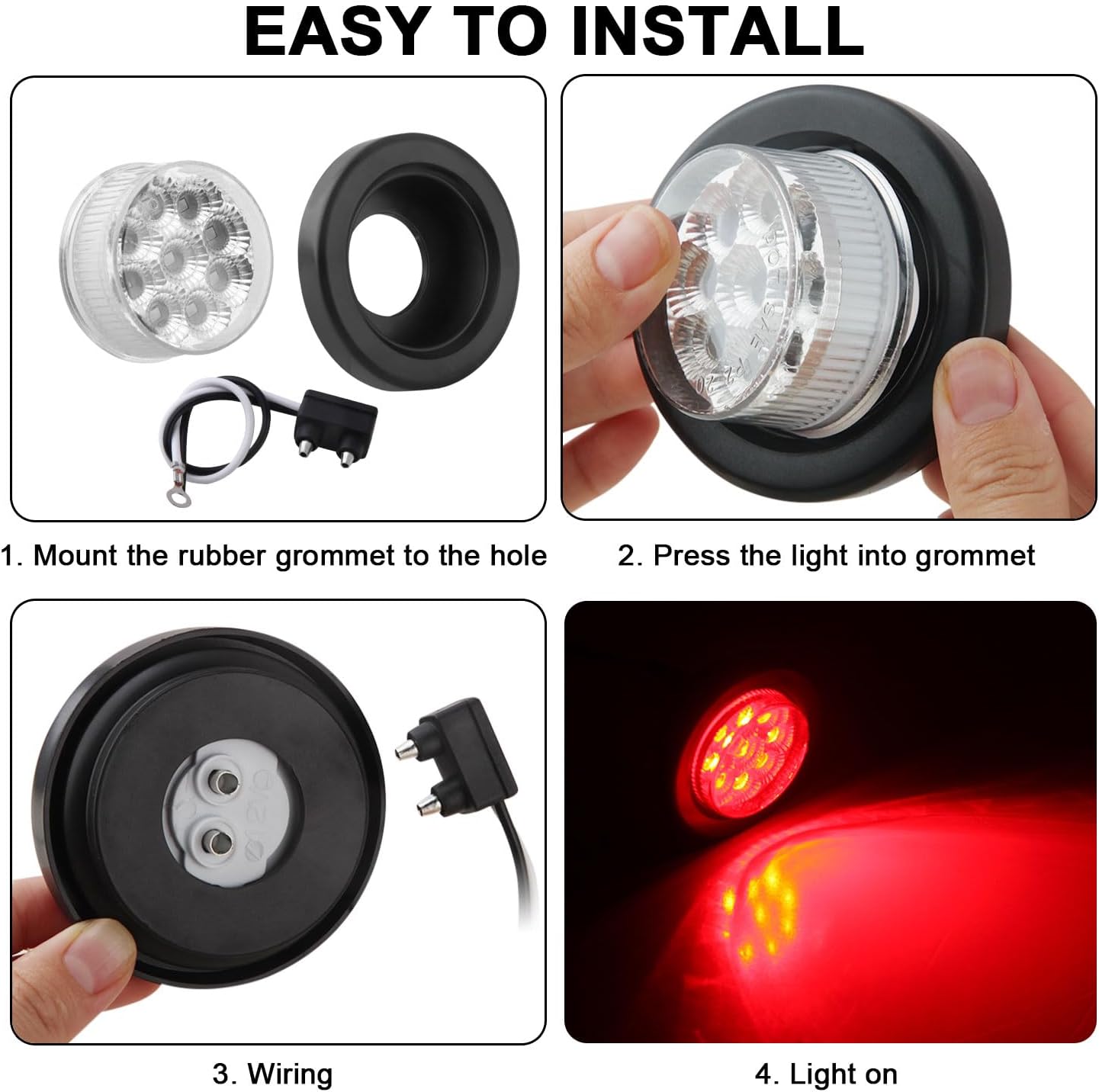 EASY TO INSTALL

1. Mount the rubber grommet to the hole

2. Press the light into grommet

3. Wiring

4. Light on