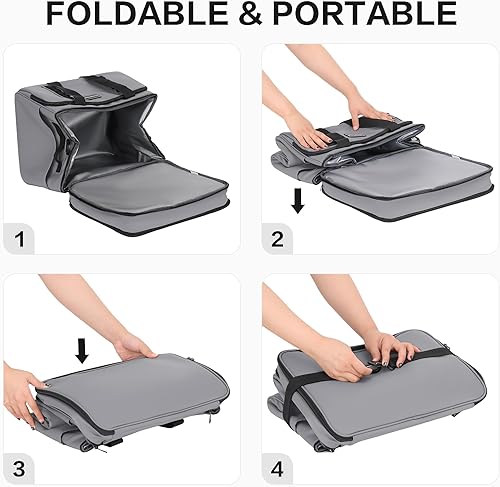 FOLDABLE & PORTABLE

1

2

3

4