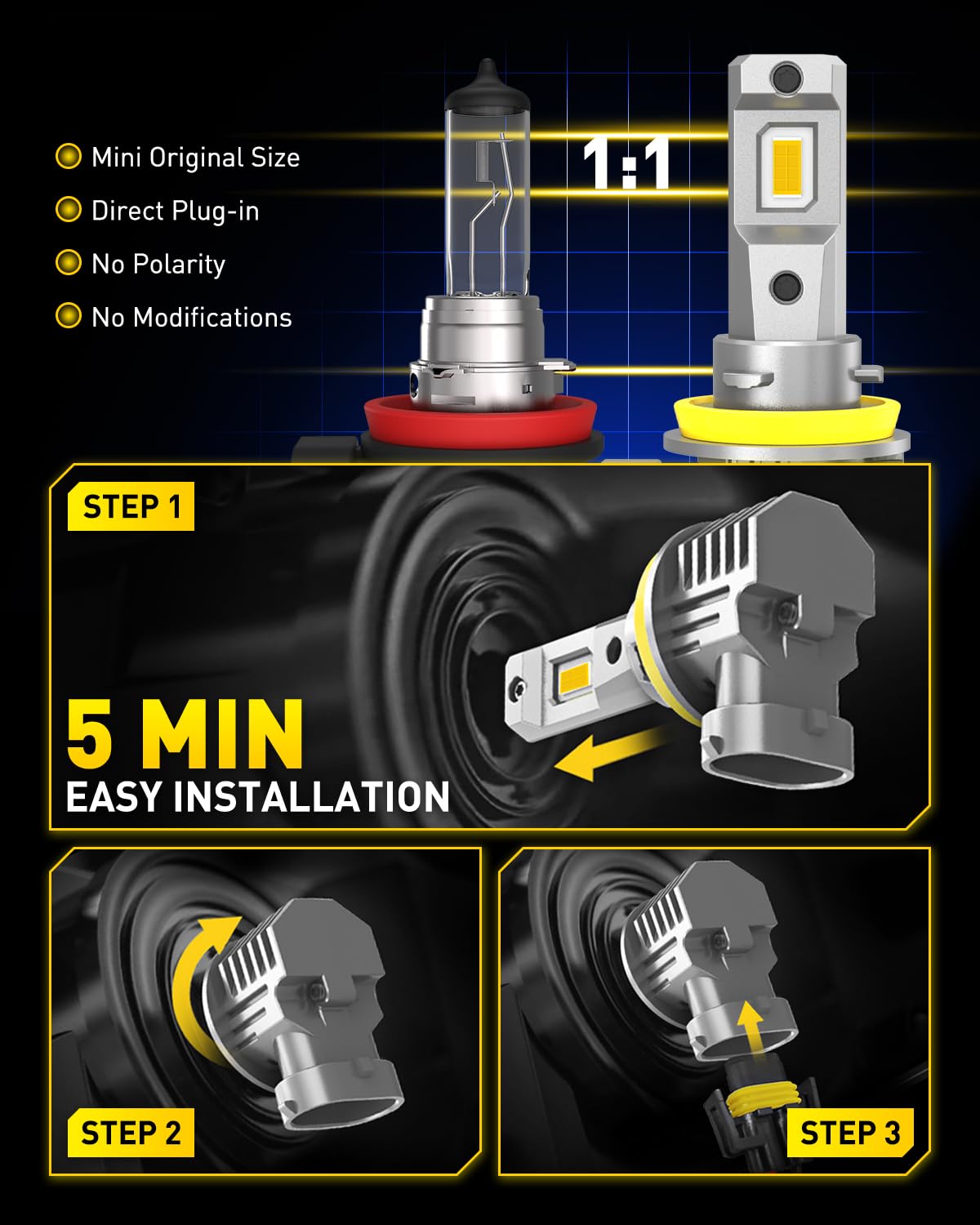 Mini Original Size
Direct Plug-in
No Polarity
No Modifications

1:1

STEP 1

5 MIN
EASY INSTALLATION

STEP 2

STEP 3