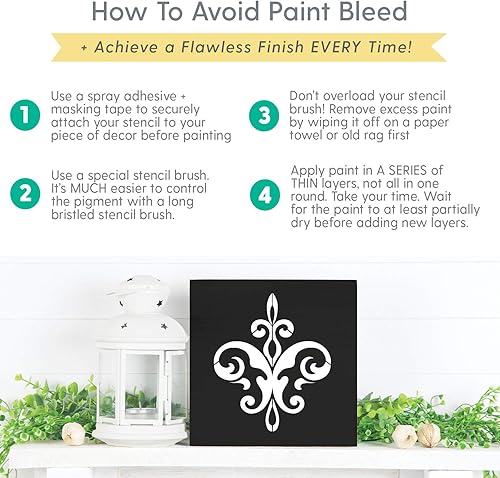 How To Avoid Paint Bleed

+ Achieve a Flawless Finish EVERY Time!

1 Use a spray adhesive + masking tape to securely attach your stencil to your piece of decor before painting

2 Use a special stencil brush. It's MUCH easier to control the pigment with a long bristled stencil brush.

3 Don't overload your stencil brush! Remove excess paint by wiping it off on a paper towel or old rag first

4 Apply paint in A SERIES of THIN layers, not all in one round. Take your time. Wait for the paint to at least partially dry before adding new layers.