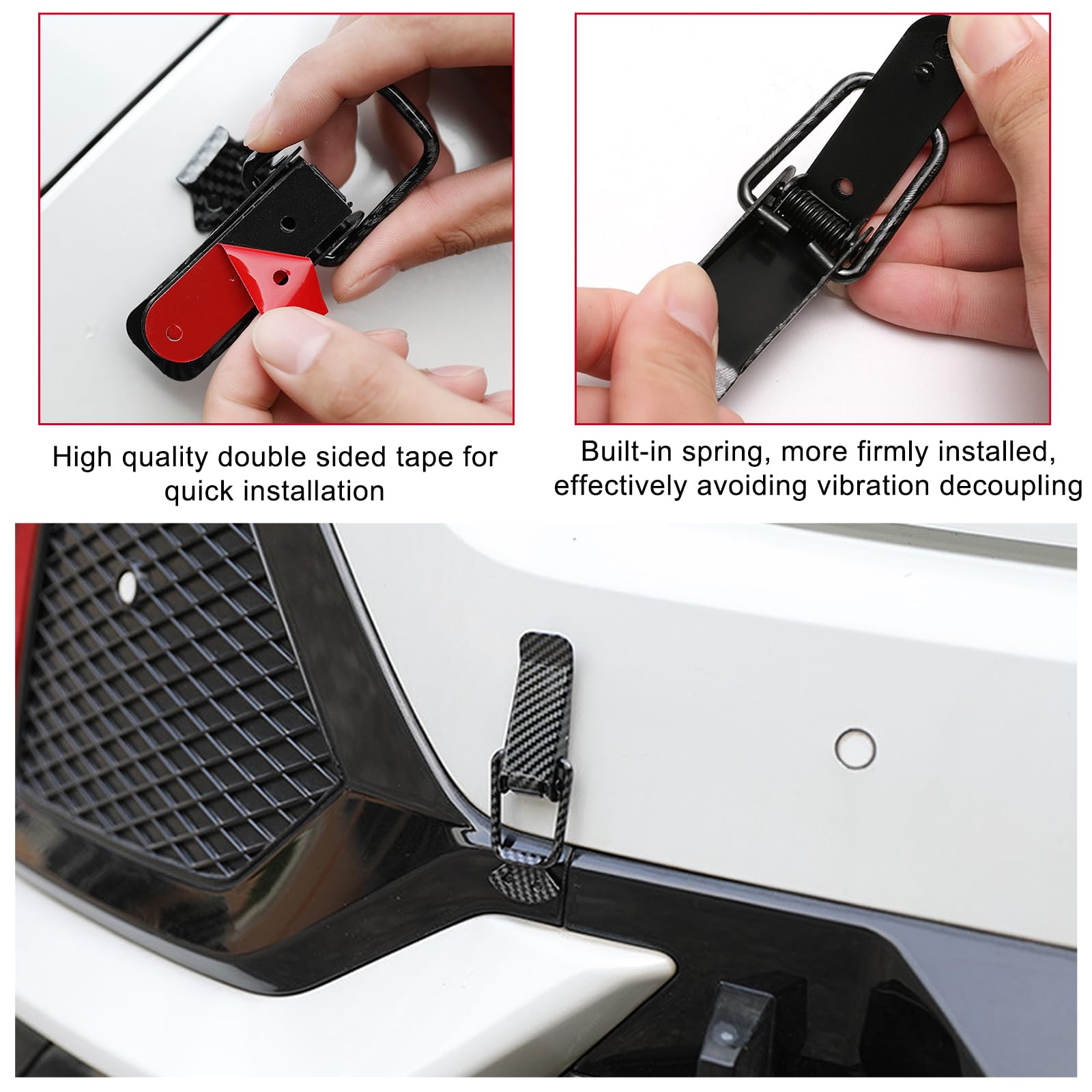 High quality double sided tape for quick installation

Built-in spring, more firmly installed, effectively avoiding vibration decoupling