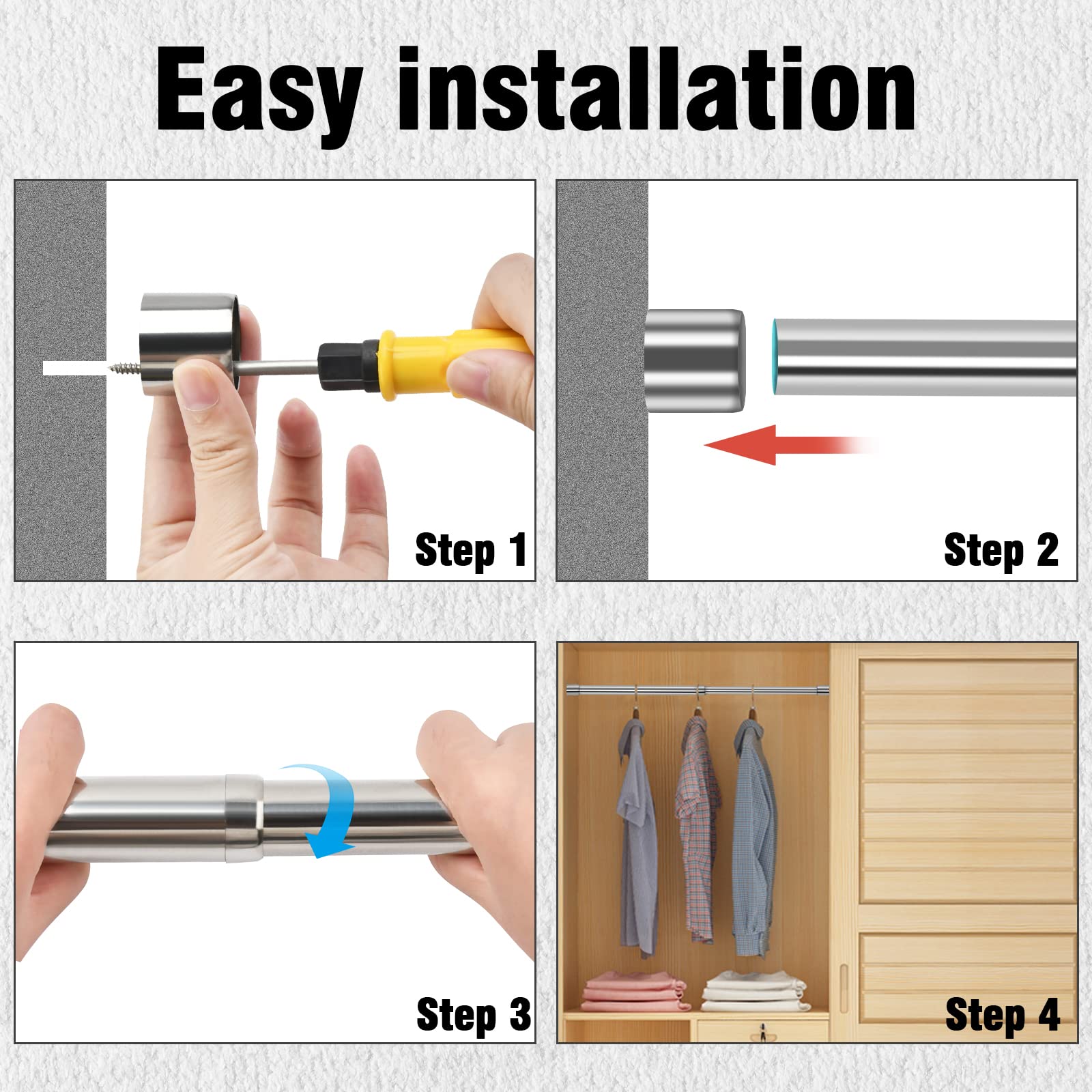 Easy installation

Step 1

Step 2

Step 3

Step 4