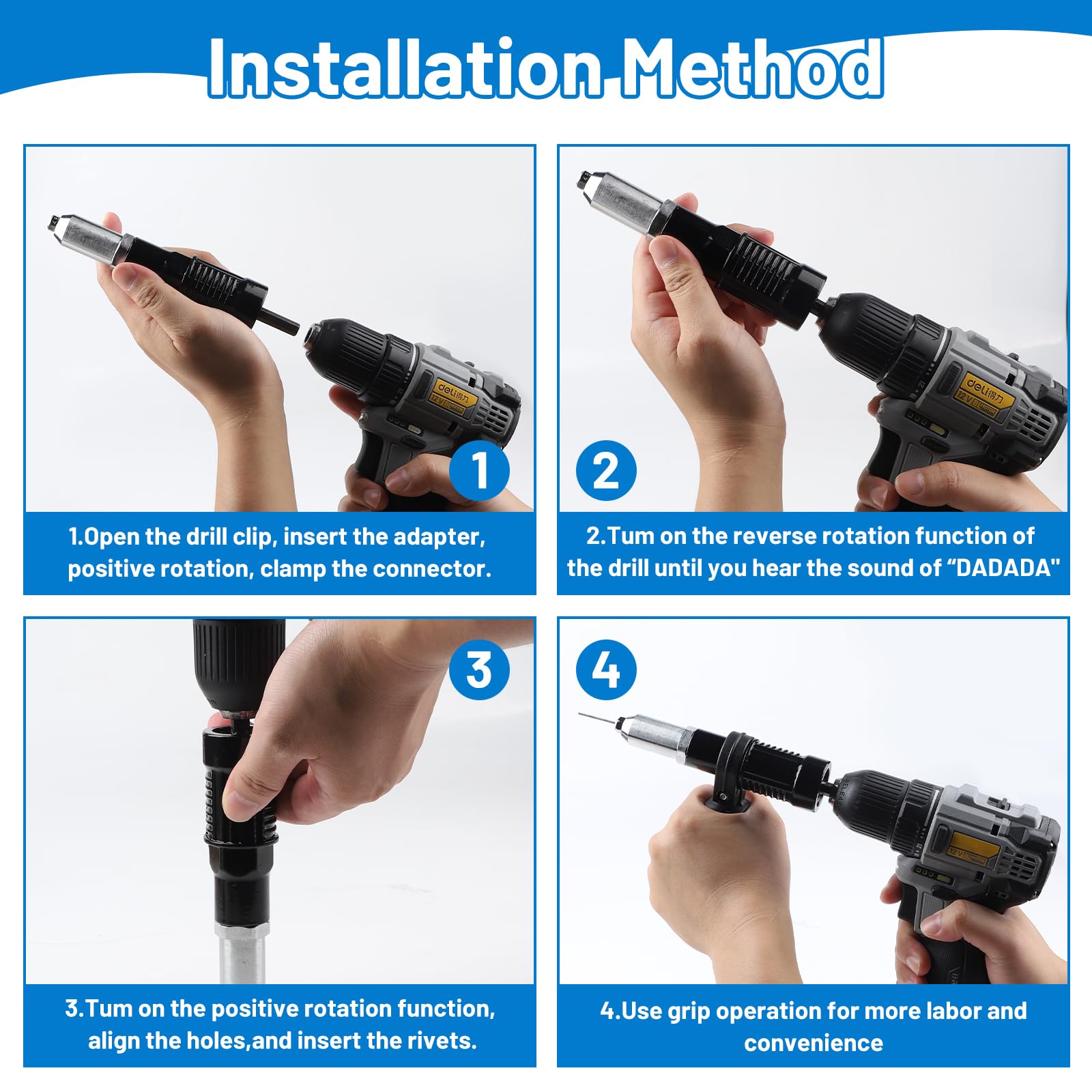 Installation Method

deli得力
12V

1

1.Open the drill clip, insert the adapter, positive rotation, clamp the connector.

deli得力
12V

2

2.Tum on the reverse rotation function of the drill until you hear the sound of “DADADA"

3

3.Tum on the positive rotation function, align the holes,and insert the rivets.

4

12V

4.Use grip operation for more labor and convenience