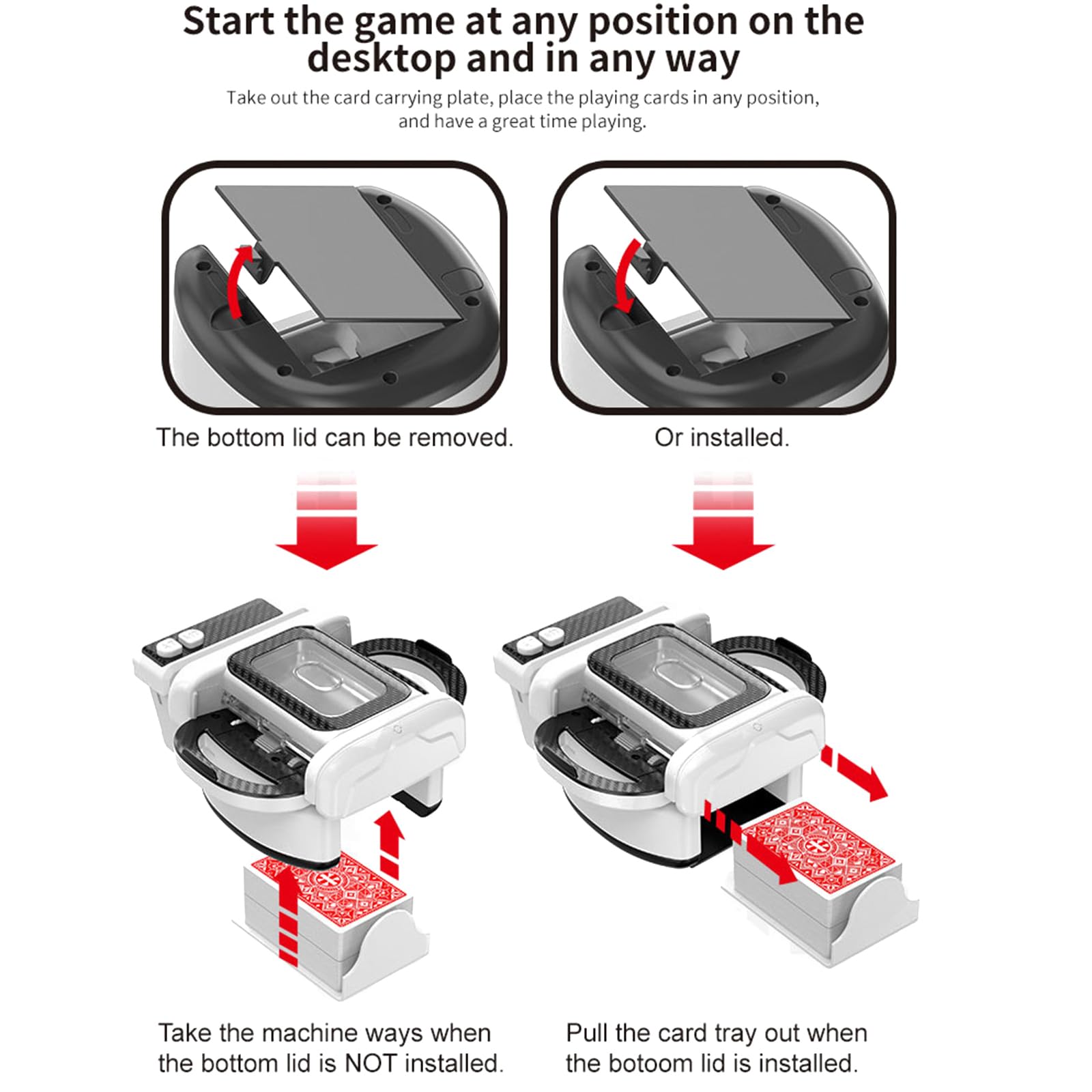 Start the game at any position on the desktop and in any way

Take out the card carrying plate, place the playing cards in any position, and have a great time playing.

The bottom lid can be removed.

Or installed.

Take the machine ways when the bottom lid is NOT installed.

Pull the card tray out when the botoom lid is installed.