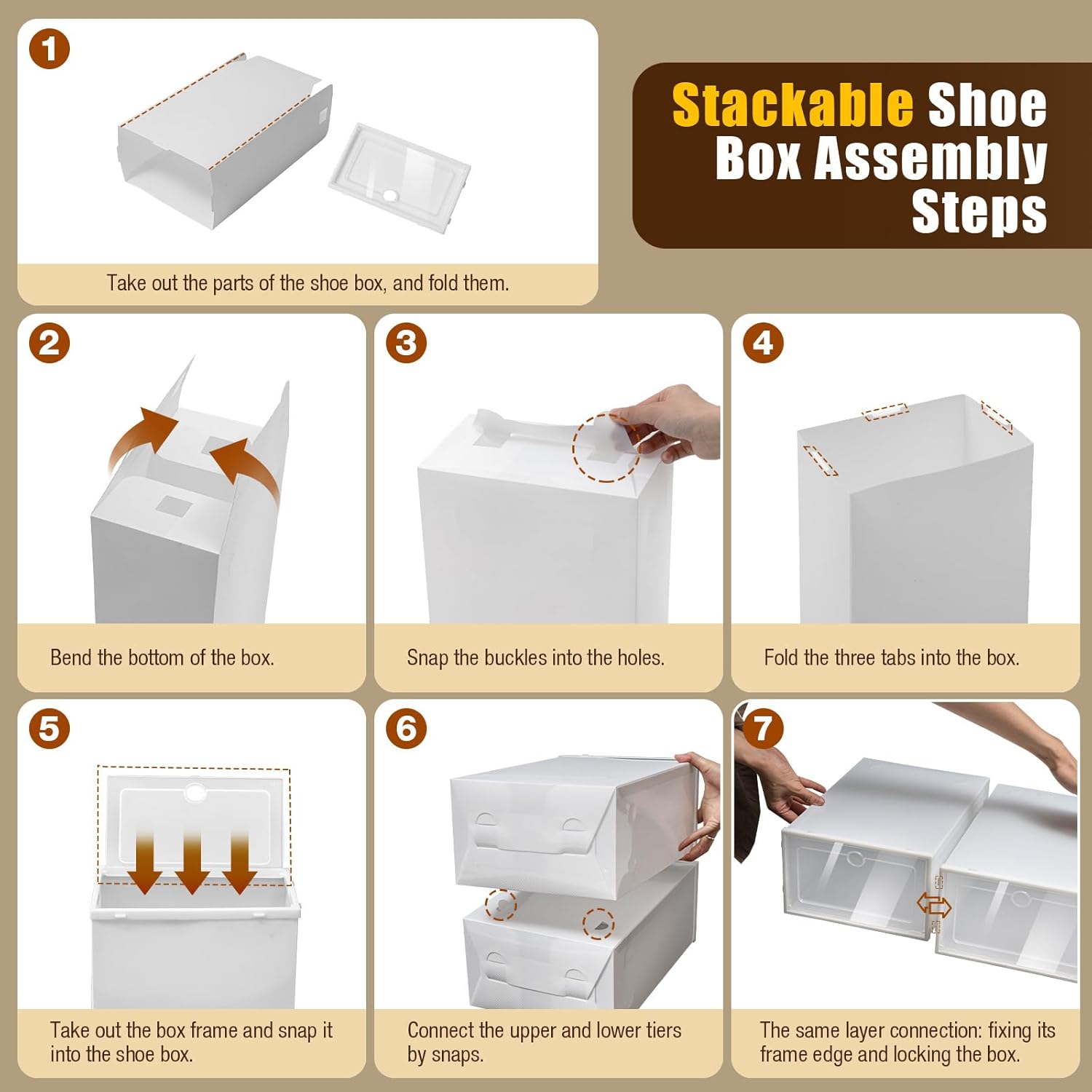 1

Take out the parts of the shoe box, and fold them.

Stackable Shoe Box Assembly Steps

2

Bend the bottom of the box.

3

Snap the buckles into the holes.

4

Fold the three tabs into the box.

5

Take out the box frame and snap it into the shoe box.

6

Connect the upper and lower tiers by snaps.

7

The same layer connection: fixing its frame edge and locking the box.