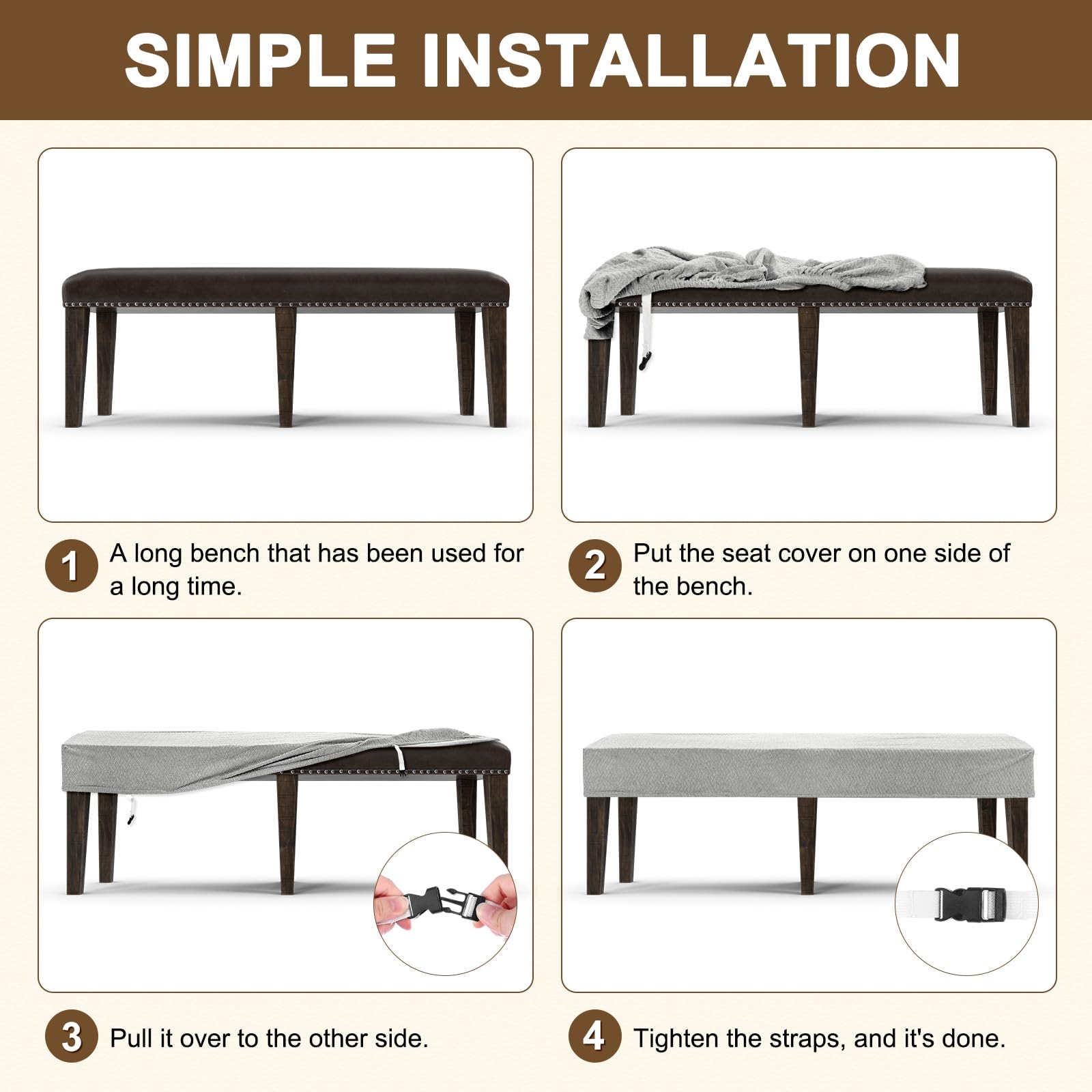 SIMPLE INSTALLATION

1 A long bench that has been used for a long time.

2 Put the seat cover on one side of the bench.

3 Pull it over to the other side.

4 Tighten the straps, and it's done.