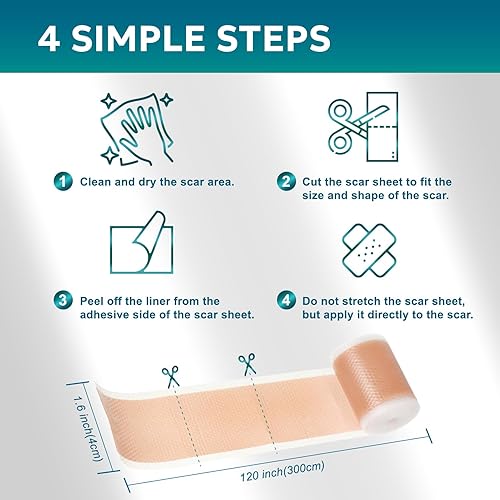 4 SIMPLE STEPS

1 Clean and dry the scar area.

2 Cut the scar sheet to fit the size and shape of the scar.

3 Peel off the liner from the adhesive side of the scar sheet.

4 Do not stretch the scar sheet, but apply it directly to the scar.

1.6 inch(4cm)

120 inch(300cm)