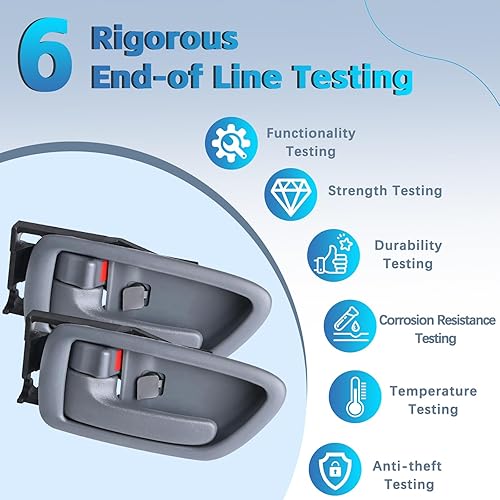 6 Rigorous
End-of Line Testing

Functionality Testing

Strength Testing

Durability Testing

Corrosion Resistance Testing

Temperature Testing

Anti-theft Testing