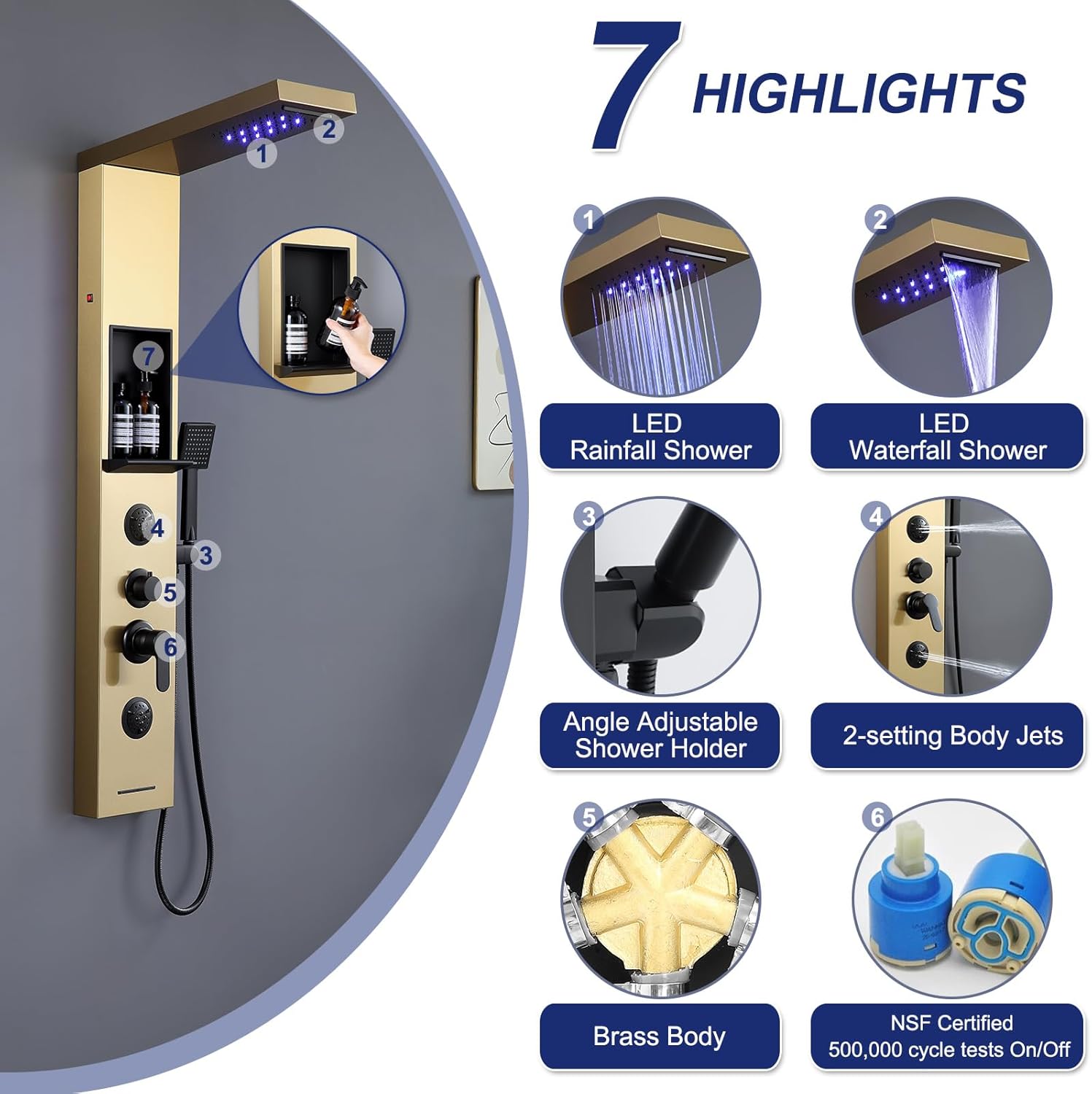 7 HIGHLIGHTS

1
2
7
4
3
5
6

1
LED
Rainfall Shower

2
LED
Waterfall Shower

3
Angle Adjustable
Shower Holder

4
2-setting Body Jets

5
Brass Body

6
NSF Certified
500,000 cycle tests On/Off