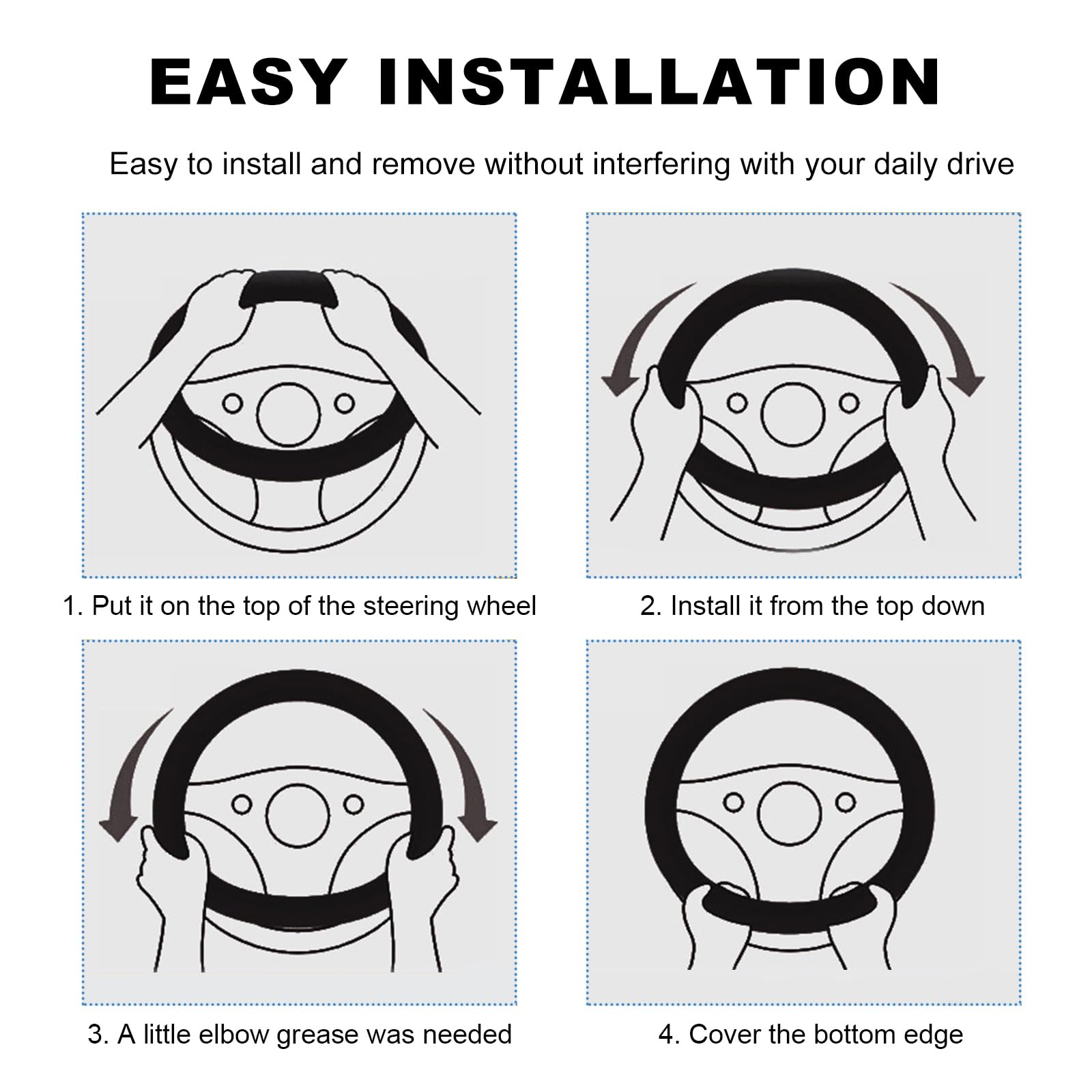 EASY INSTALLATION

Easy to install and remove without interfering with your daily drive

1. Put it on the top of the steering wheel

2. Install it from the top down

3. A little elbow grease was needed

4. Cover the bottom edge