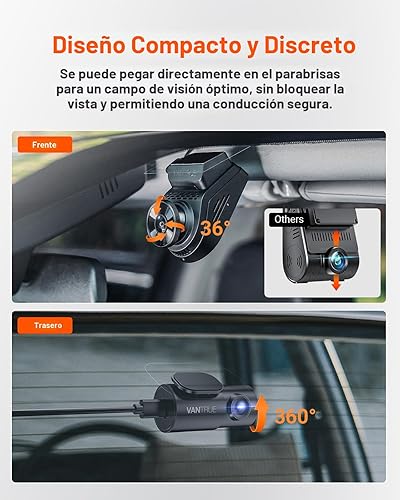 Diseño Compacto y Discreto

Se puede pegar directamente en el parabrisas para un campo de visión óptimo, sin bloquear la vista y permitiendo una conducción segura.

Frente

36°

Others

Trasero

VANTRUE

360°