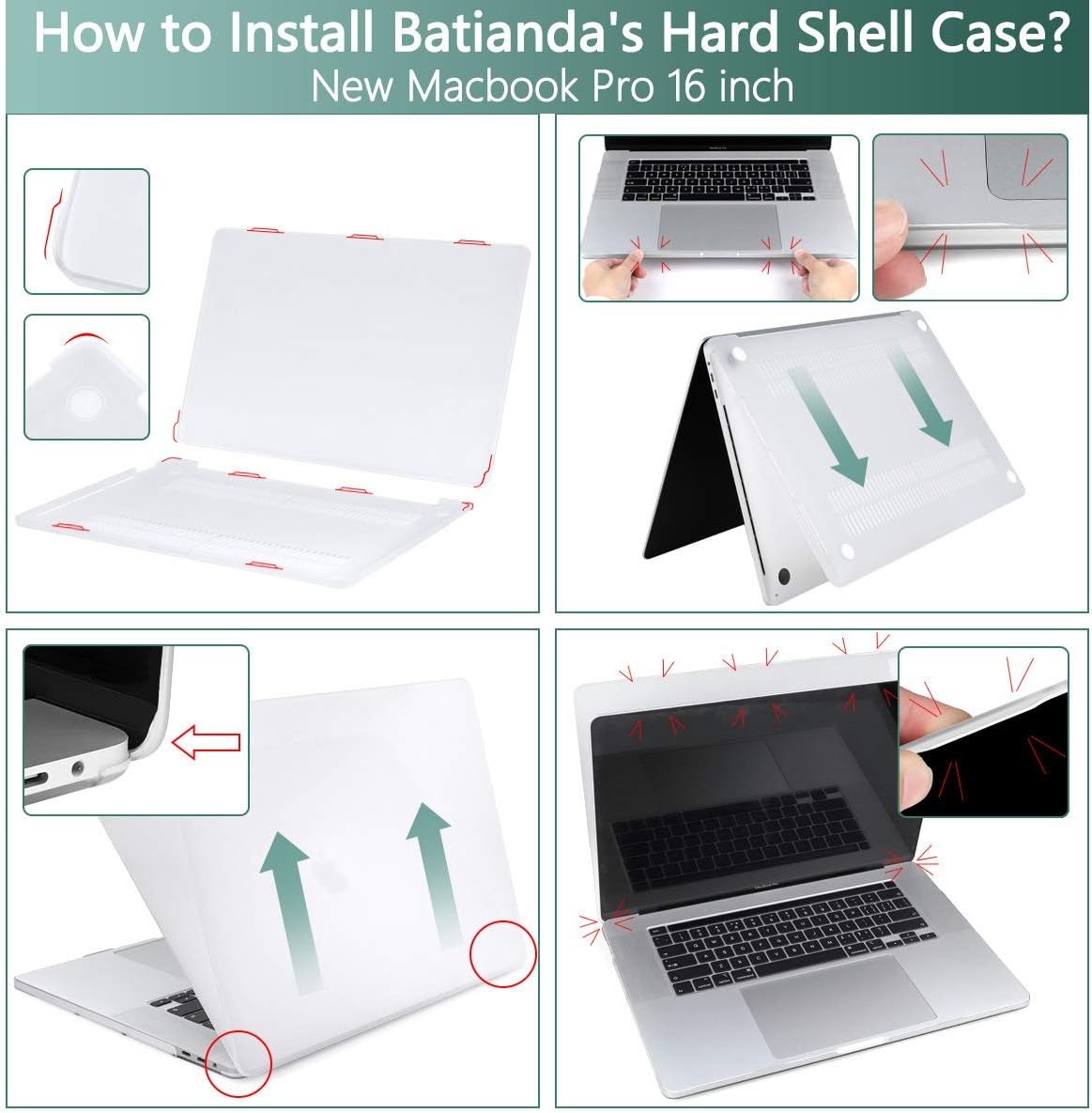 How to Install Batianda's Hard Shell Case?
New Macbook Pro 16 inch