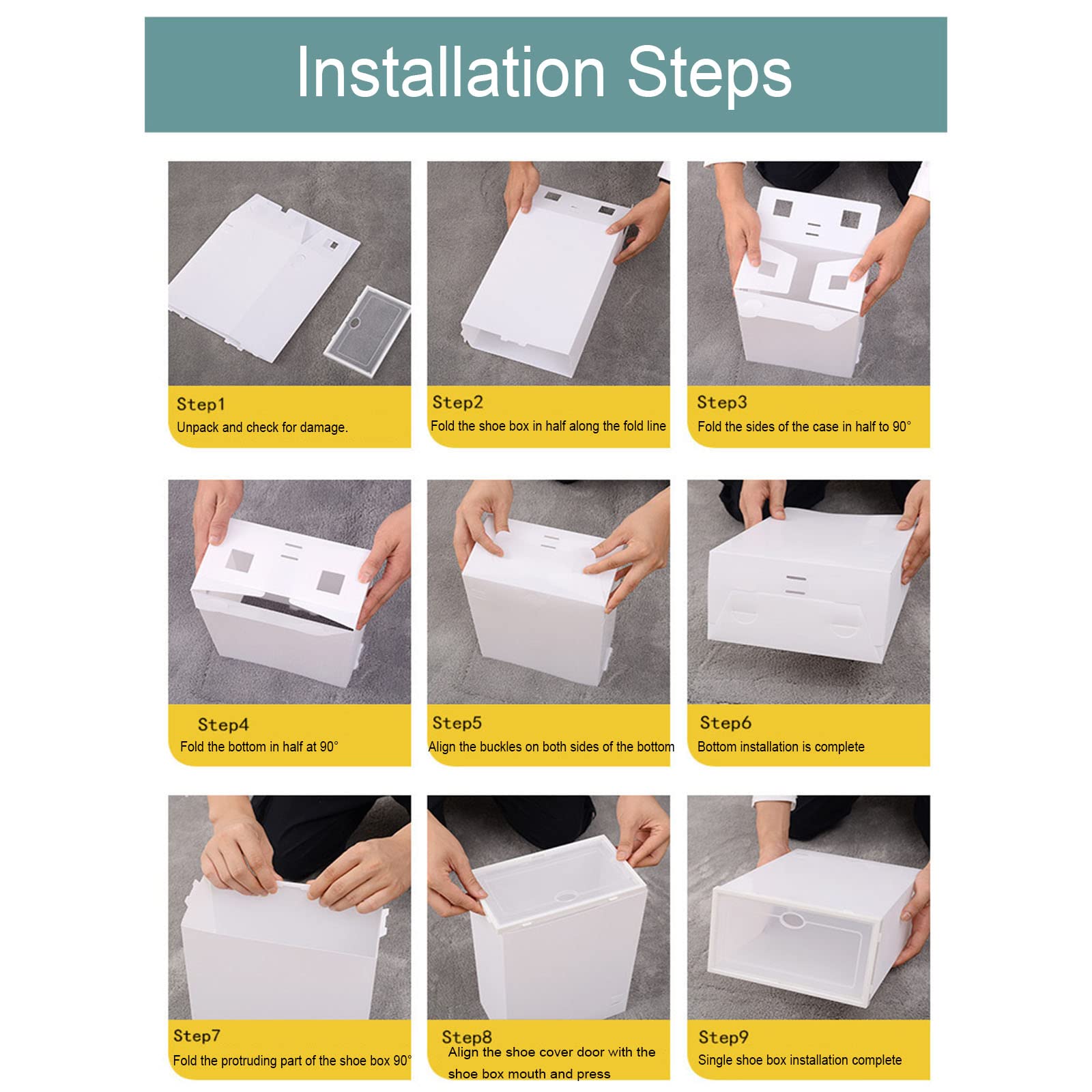 Installation Steps

Step1
Unpack and check for damage.

Step2
Fold the shoe box in half along the fold line

Step3
Fold the sides of the case in half to 90°

Step4
Fold the bottom in half at 90°

Step5
Align the buckles on both sides of the bottom

Step6
Bottom installation is complete

Step7
Fold the protruding part of the shoe box 90°

Step8
Align the shoe cover door with the shoe box mouth and press

Step9
Single shoe box installation complete