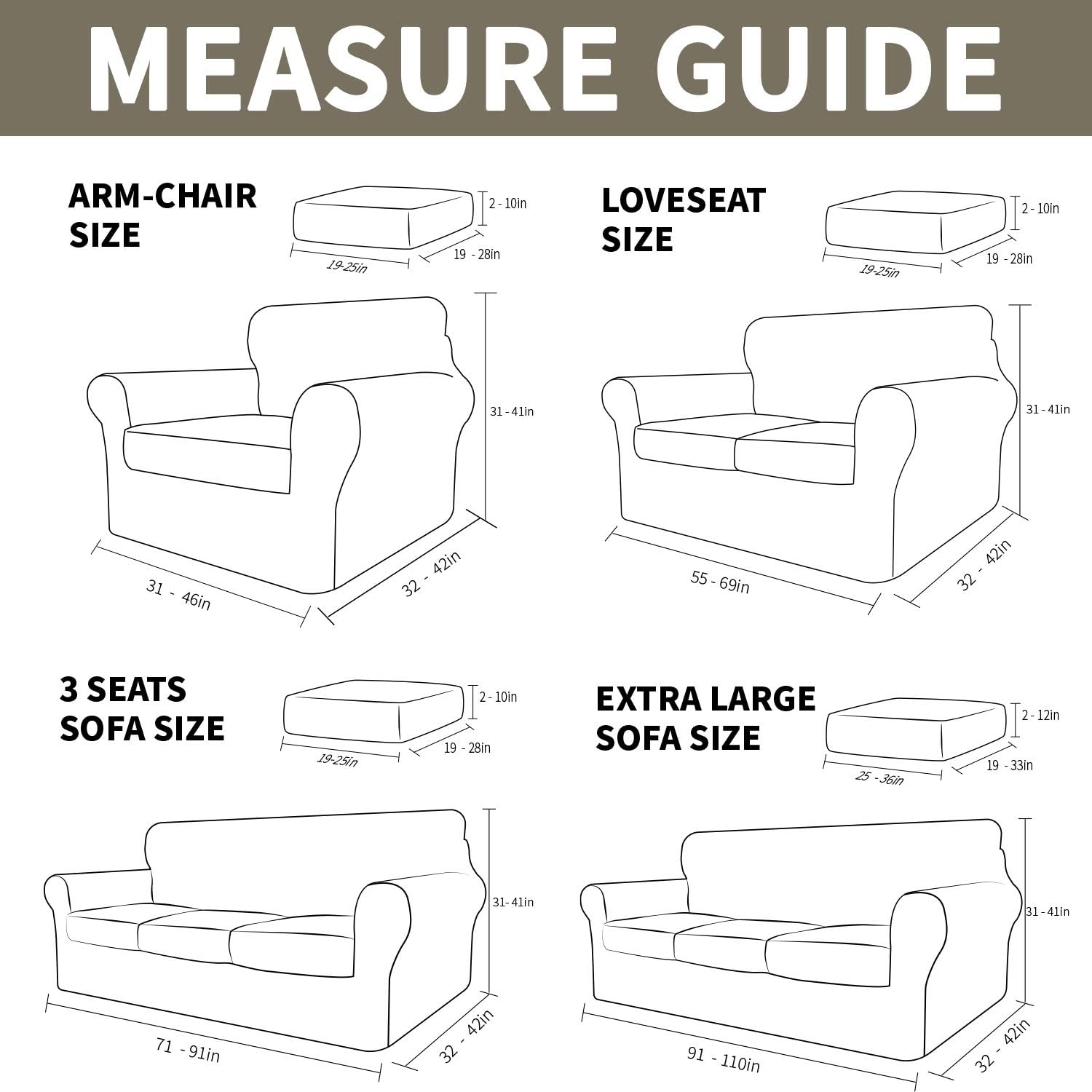 MEASURE GUIDE

ARM-CHAIR SIZE

2 - 10in
19-25in
19 - 28in
31 - 41in
31 - 46in
32 - 42in

LOVESEAT SIZE

2 - 10in
19-25in
19 - 28in
31 - 41in
55 - 69in
32 - 42in

3 SEATS SOFA SIZE

2 - 10in
19-25in
19 - 28in
31- 41in
71 - 91in
32 - 42in

EXTRA LARGE SOFA SIZE

2 - 12in
25 - 36in
19 - 33in
31 - 41in
91 - 110in
32 - 42in