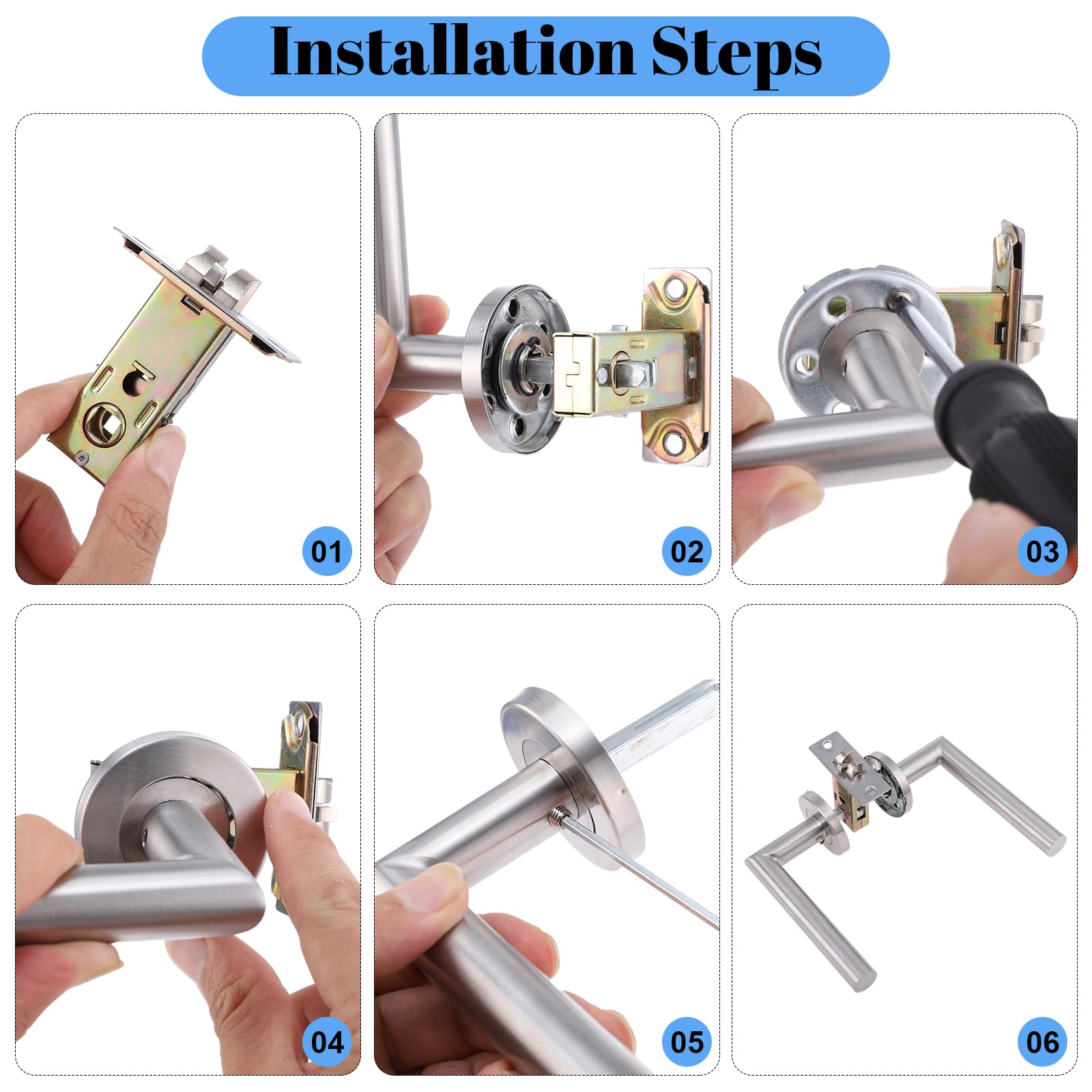 Installation Steps

01

02

03

04

05

06