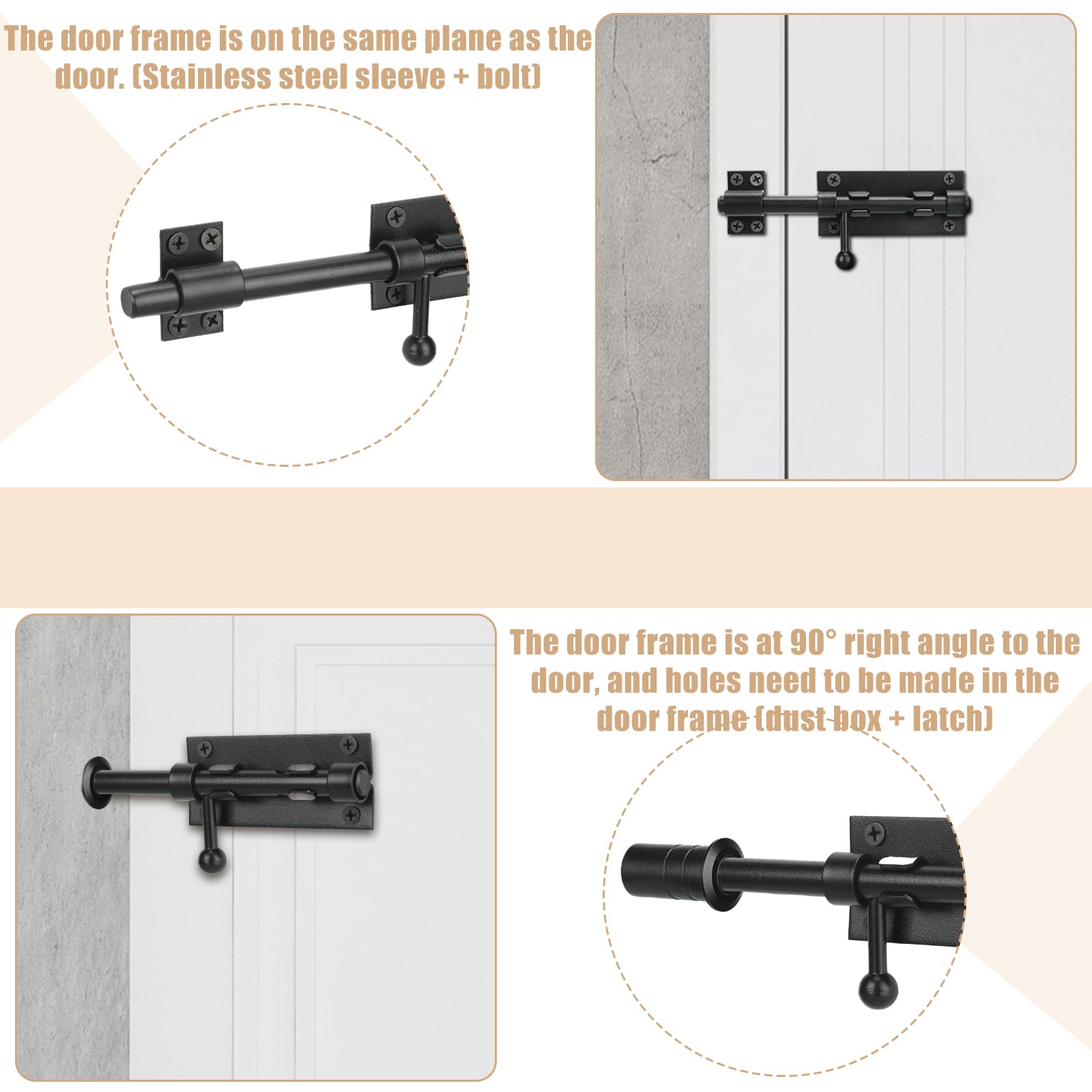 The door frame is on the same plane as the door. (Stainless steel sleeve + bolt)

The door frame is at 90° right angle to the door, and holes need to be made in the door frame (dust box + latch)