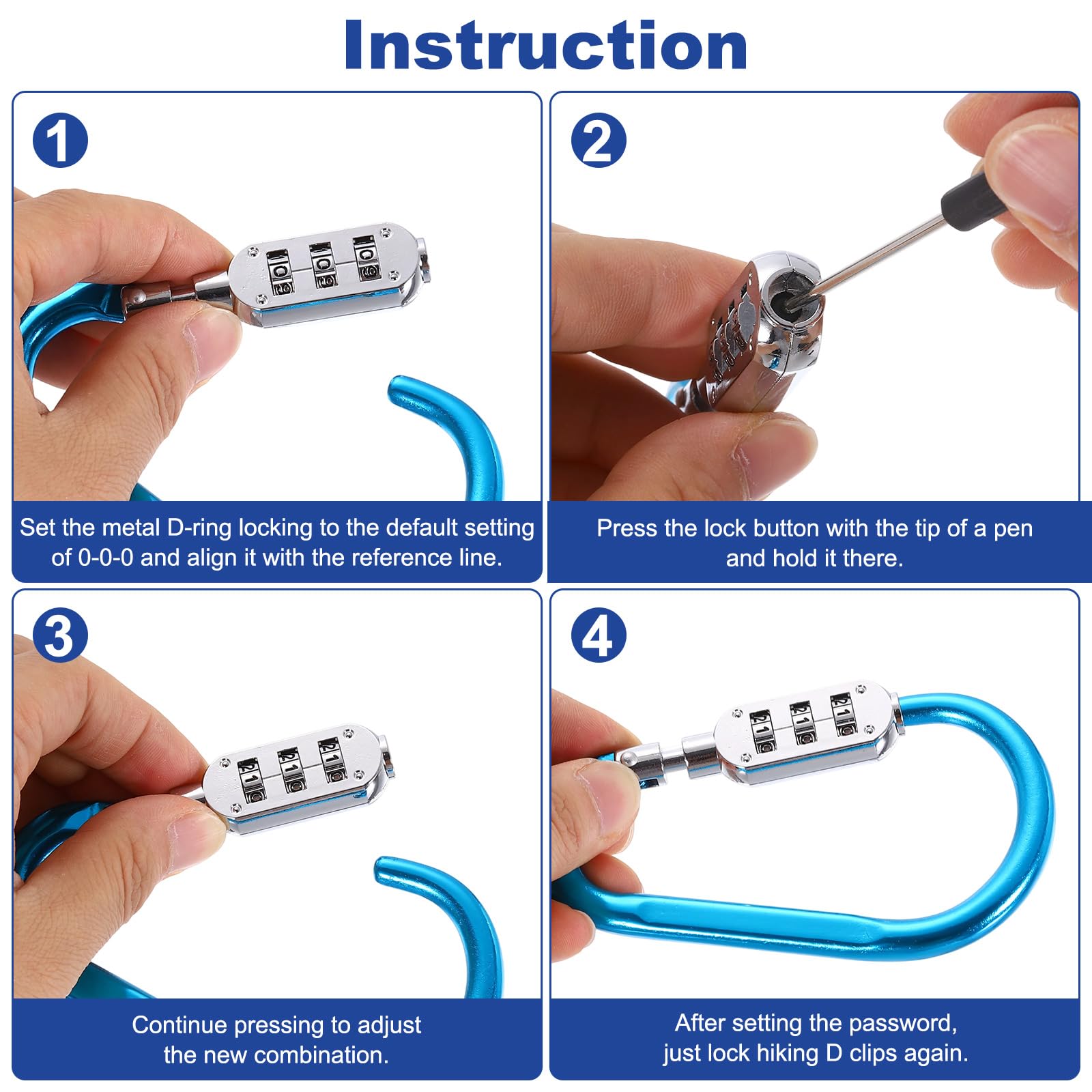 Instruction

1

Set the metal D-ring locking to the default setting of 0-0-0 and align it with the reference line.

2

Press the lock button with the tip of a pen and hold it there.

3

Continue pressing to adjust the new combination.

4

After setting the password, just lock hiking D clips again.