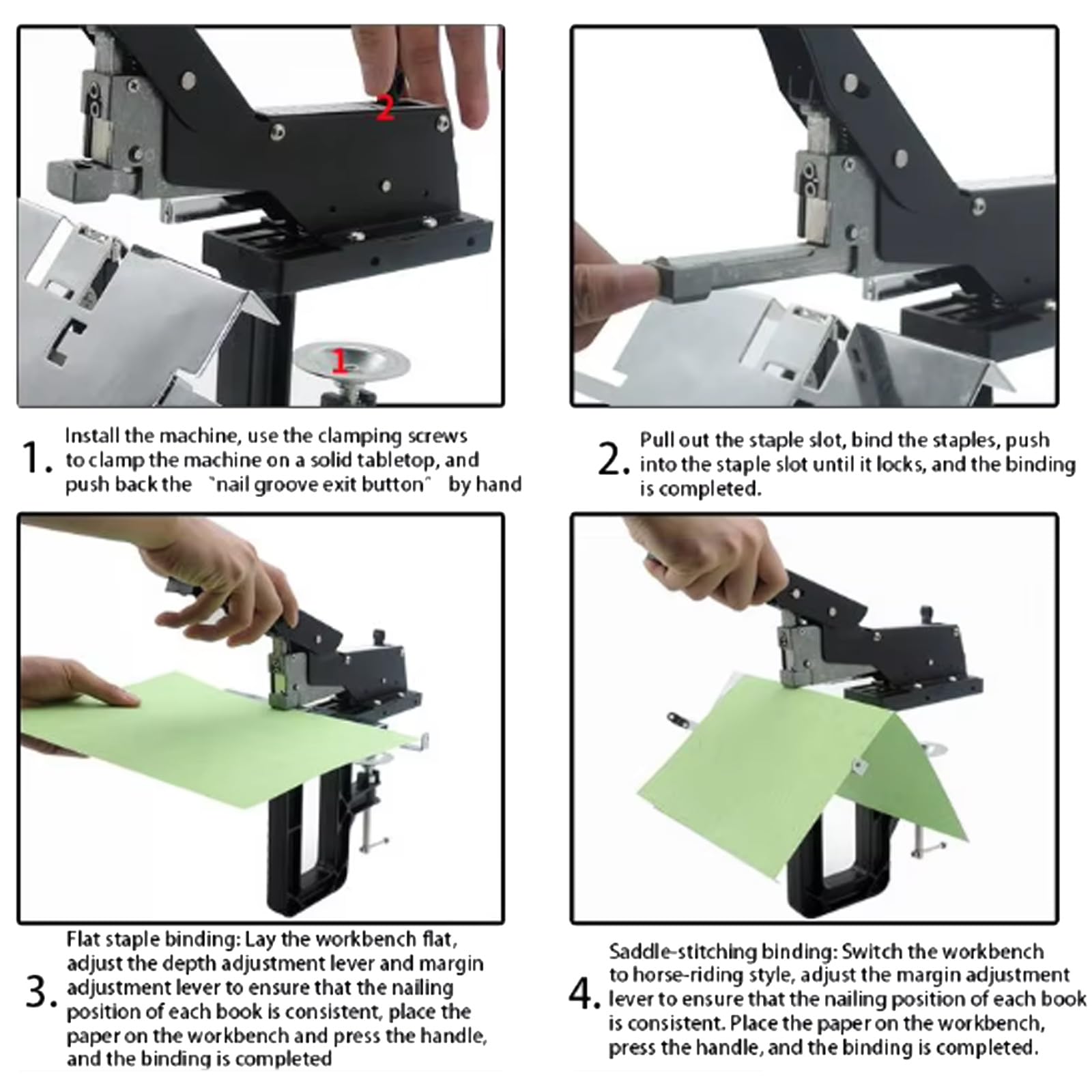 2

1

1. Install the machine, use the clamping screws to clamp the machine on a solid tabletop, and push back the "nail groove exit button" by hand

2. Pull out the staple slot, bind the staples, push into the staple slot until it locks, and the binding is completed.

3. Flat staple binding: Lay the workbench flat, adjust the depth adjustment lever and margin adjustment lever to ensure that the nailing position of each book is consistent, place the paper on the workbench and press the handle, and the binding is completed

4. Saddle-stitching binding: Switch the workbench to horse-riding style, adjust the margin adjustment lever to ensure that the nailing position of each book is consistent. Place the paper on the workbench, press the handle, and the binding is completed.