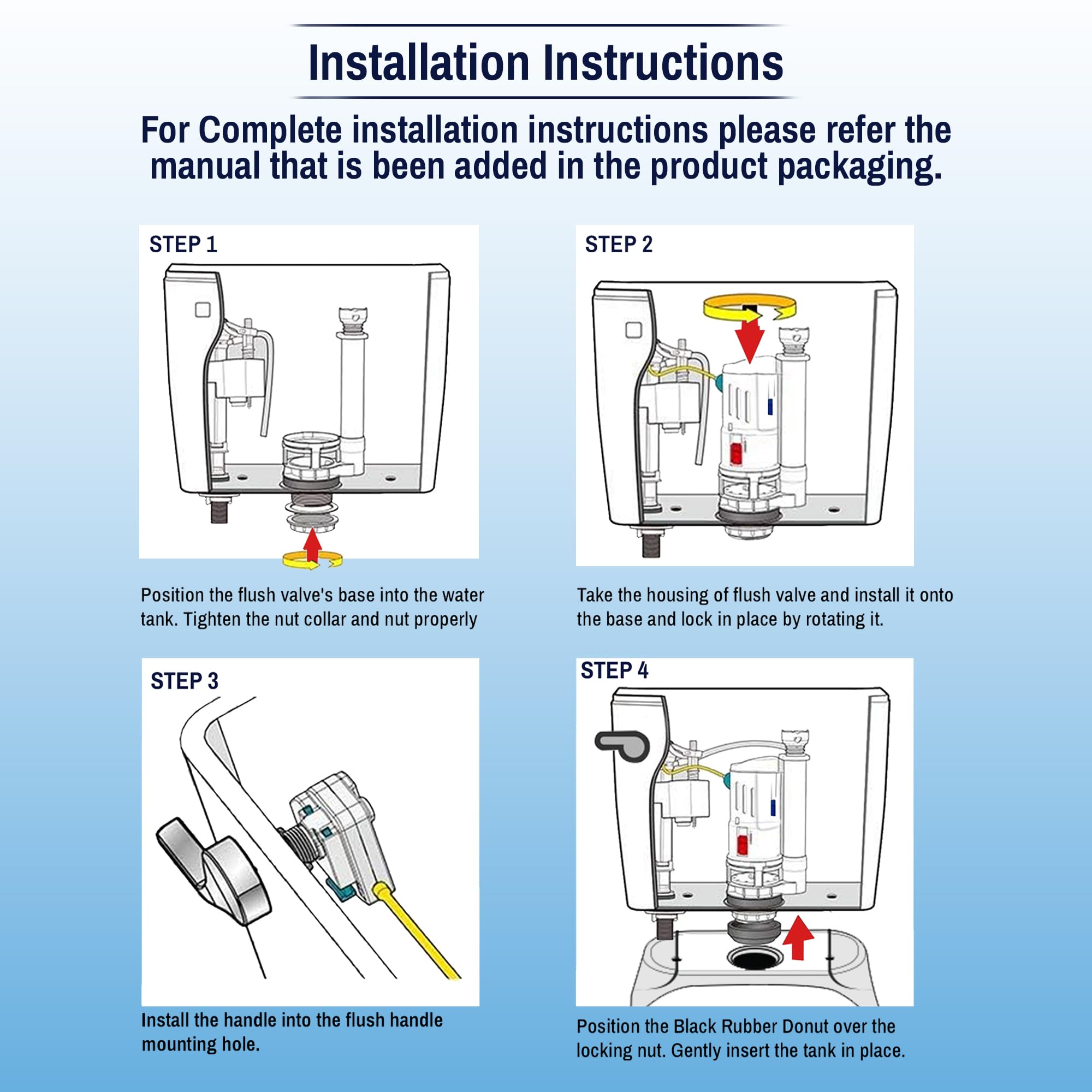 Installation Instructions

For Complete installation instructions please refer the manual that is been added in the product packaging.

STEP 1

Position the flush valve's base into the water tank. Tighten the nut collar and nut properly

STEP 2

Take the housing of flush valve and install it onto the base and lock in place by rotating it.

STEP 3

Install the handle into the flush handle mounting hole.

STEP 4

Position the Black Rubber Donut over the locking nut. Gently insert the tank in place.