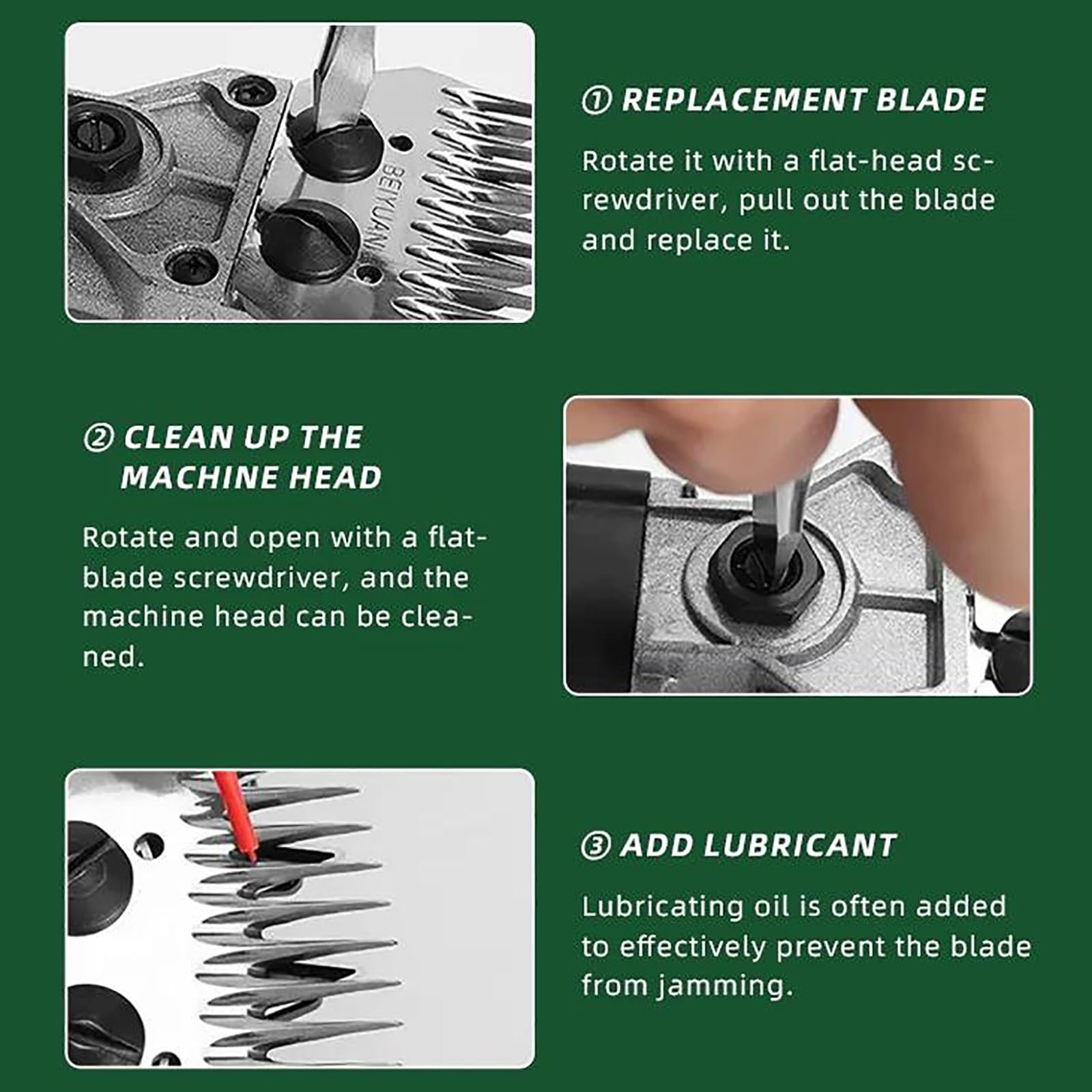 BEIYUAN

① REPLACEMENT BLADE

Rotate it with a flat-head screwdriver, pull out the blade and replace it.

② CLEAN UP THE MACHINE HEAD

Rotate and open with a flat-blade screwdriver, and the machine head can be cleaned.

③ ADD LUBRICANT

Lubricating oil is often added to effectively prevent the blade from jamming.