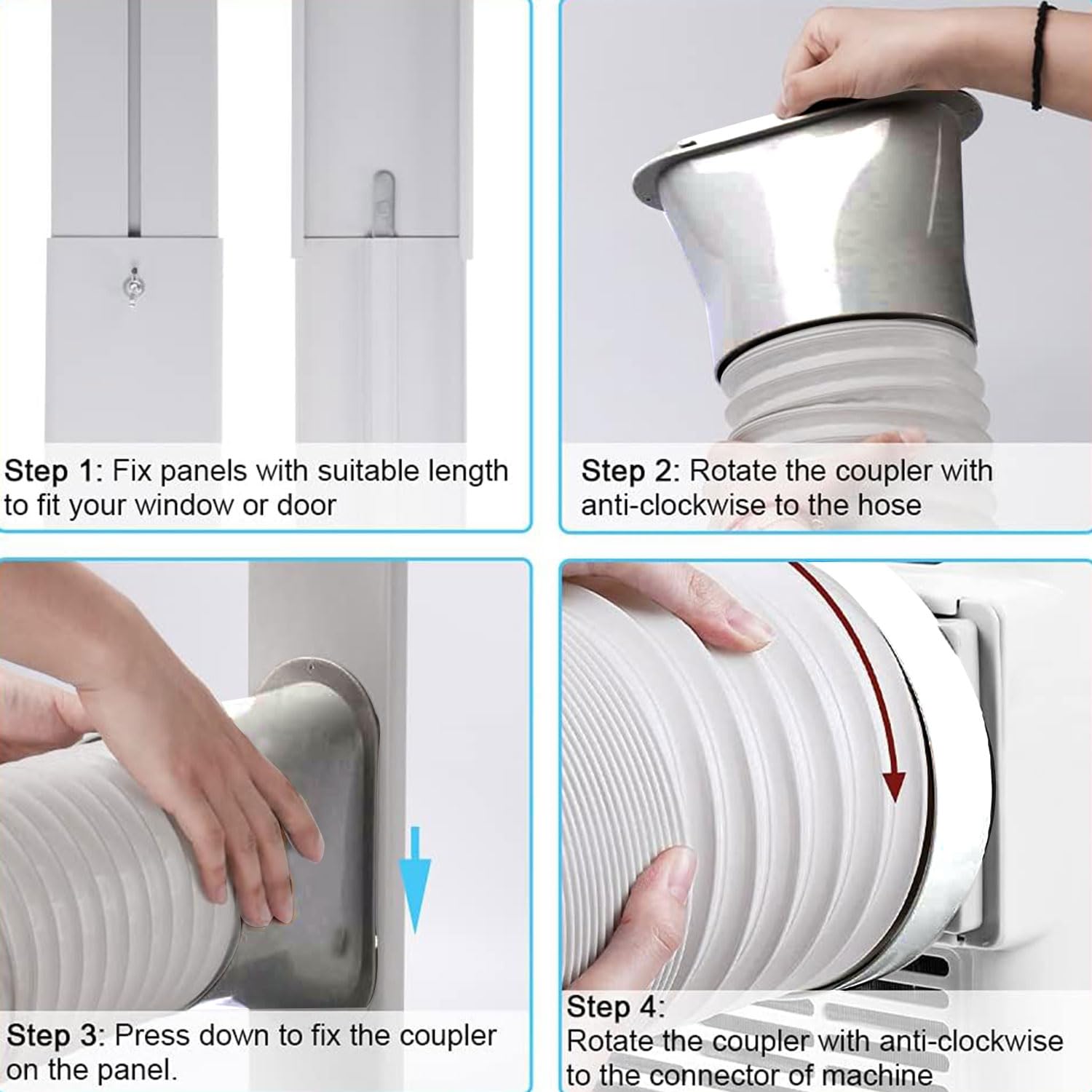 Step 1: Fix panels with suitable length to fit your window or door

Step 2: Rotate the coupler with anti-clockwise to the hose

Step 3: Press down to fix the coupler on the panel.

Step 4:
Rotate the coupler with anti-clockwise to the connector of machine