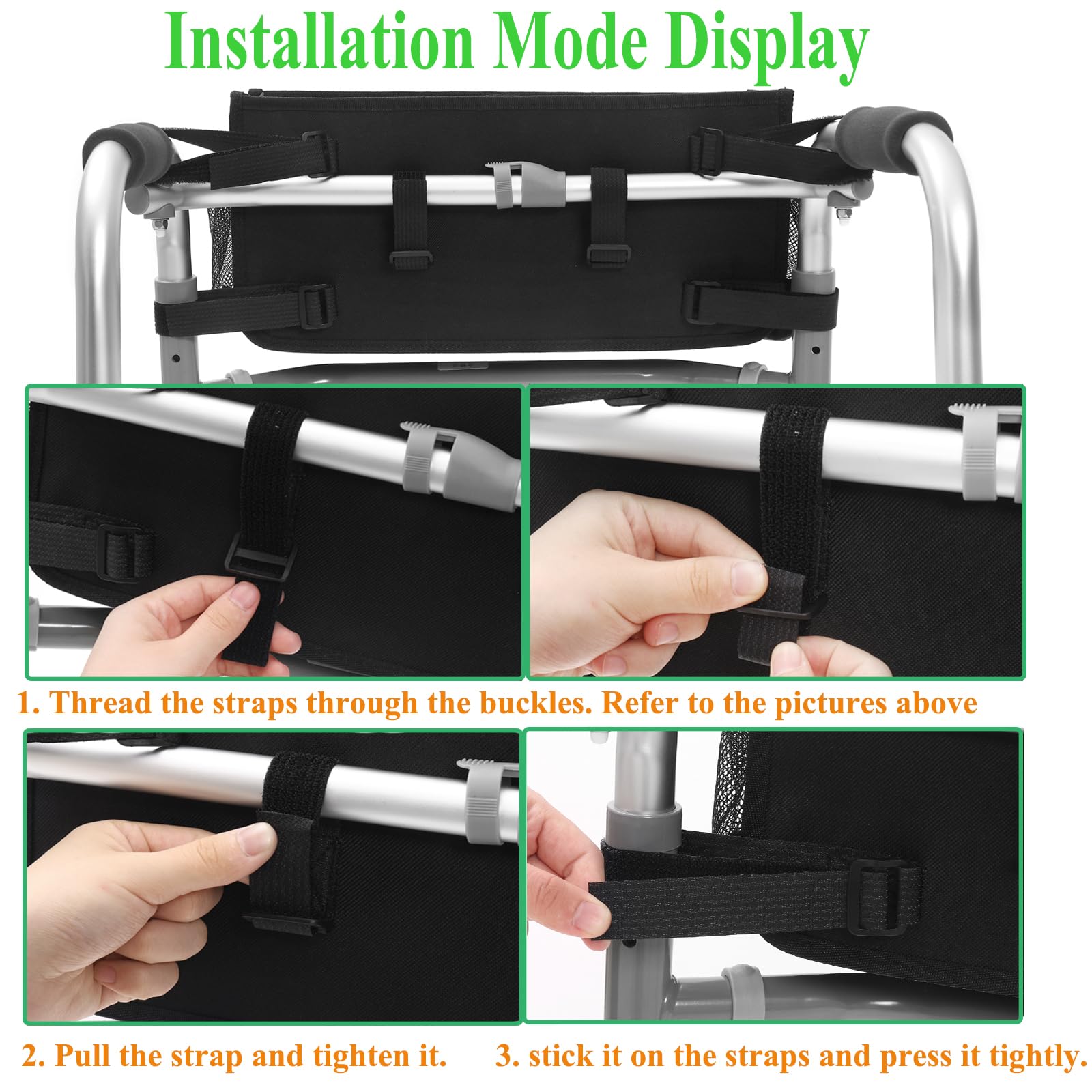 Installation Mode Display

1. Thread the straps through the buckles. Refer to the pictures above

2. Pull the strap and tighten it.

3. stick it on the straps and press it tightly.