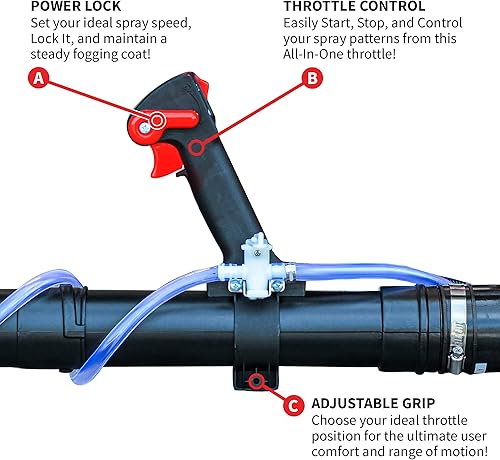 POWER LOCK
Set your ideal spray speed, Lock It, and maintain a steady fogging coat!

THROTTLE CONTROL
Easily Start, Stop, and Control your spray patterns from this All-In-One throttle!

A

B

C

ADJUSTABLE GRIP
Choose your ideal throttle position for the ultimate user comfort and range of motion!