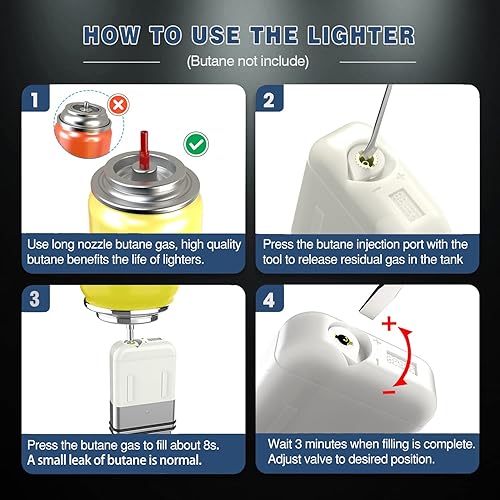 HOW TO USE THE LIGHTER

(Butane not include)

1

Use long nozzle butane gas, high quality butane benefits the life of lighters.

2

Press the butane injection port with the tool to release residual gas in the tank

3

Press the butane gas to fill about 8s. A small leak of butane is normal.

4

+

-

Wait 3 minutes when filling is complete. Adjust valve to desired position.