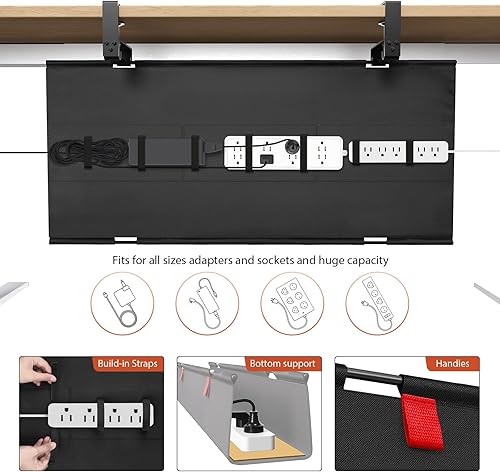 Fits for all sizes adapters and sockets and huge capacity

Build-in Straps

Bottom support

Handles